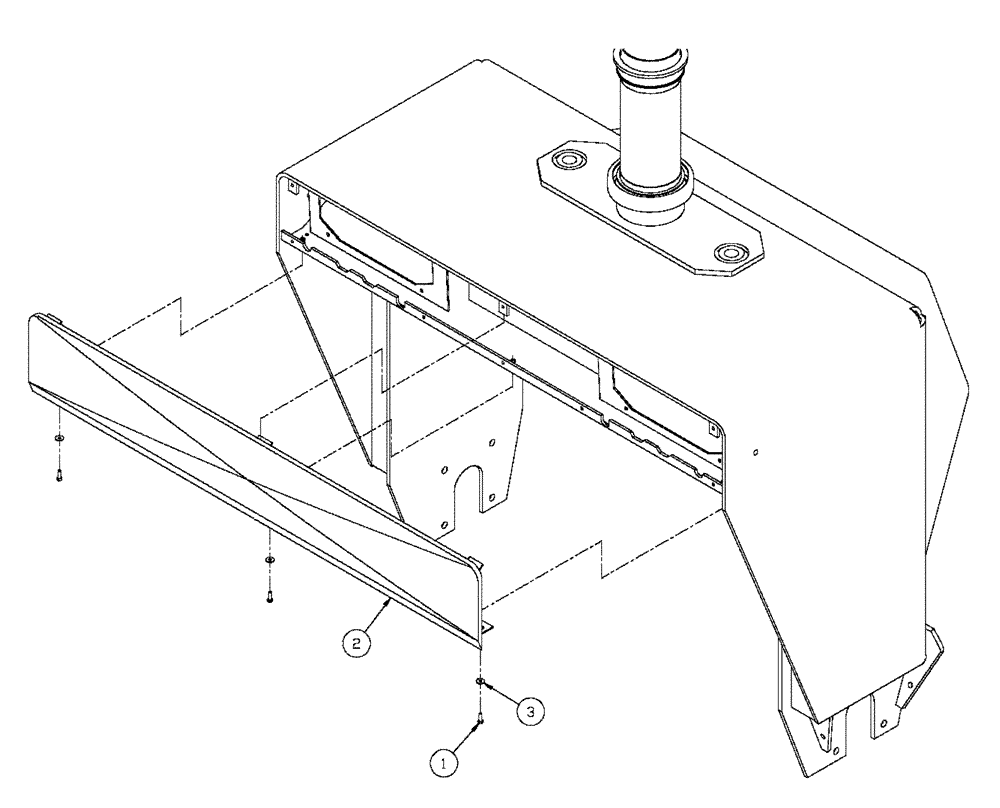 2
3
1