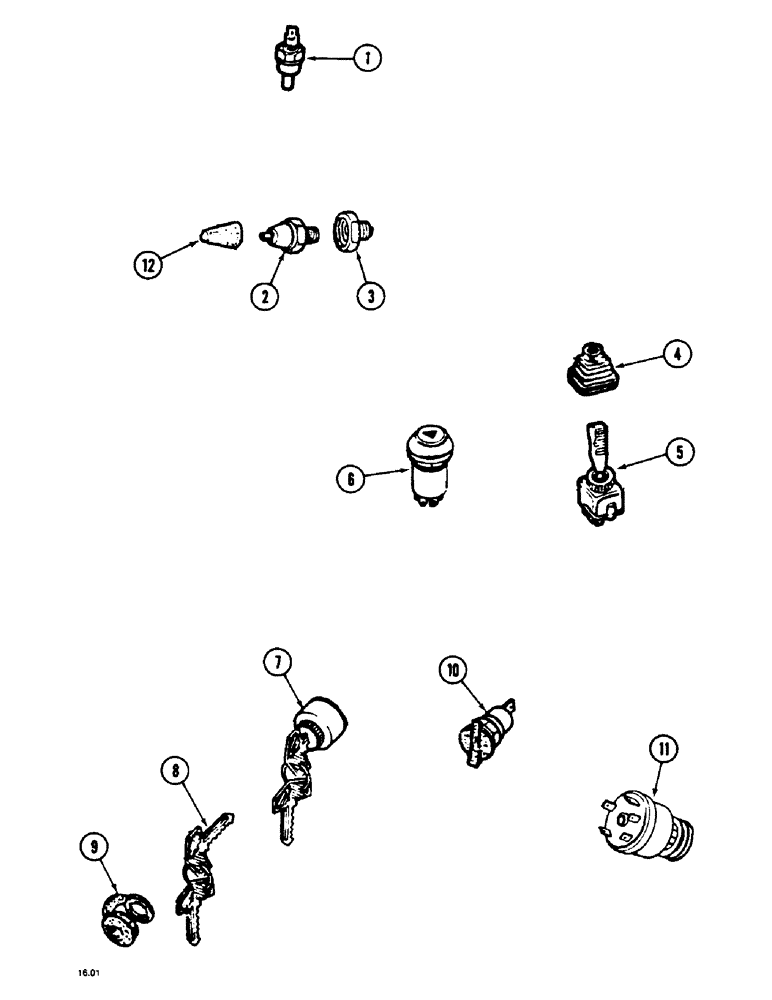 1

12
2
3

4

6
5

7
10
8
11
9

16.01