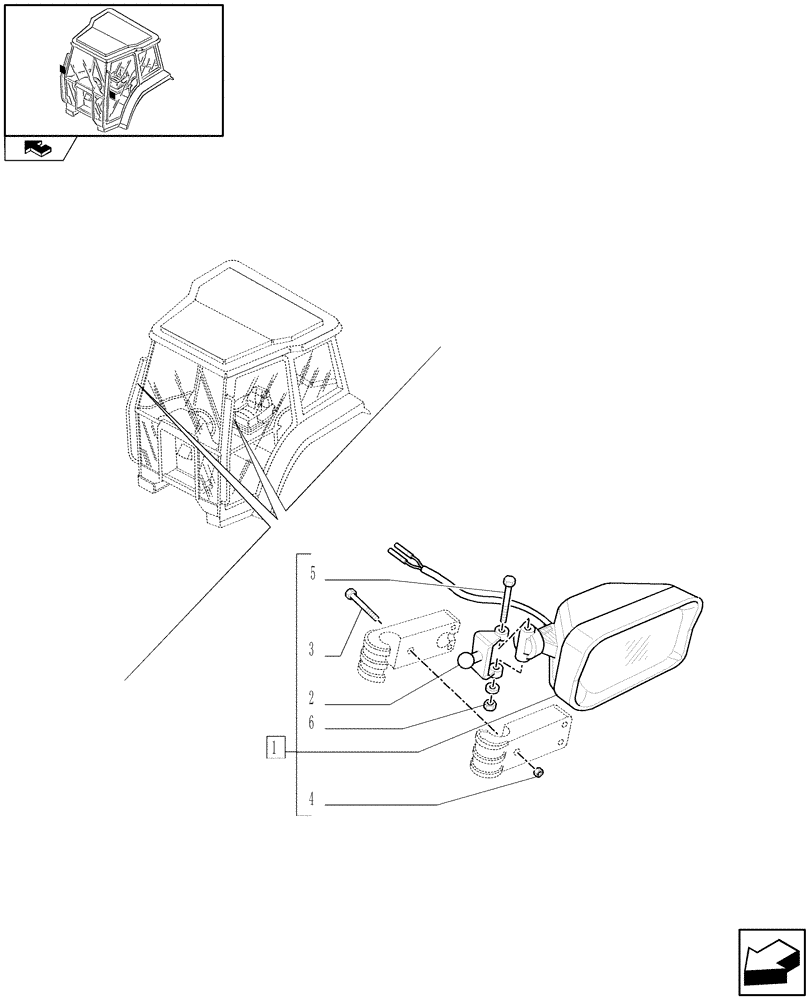 5
3
2
6
1
4