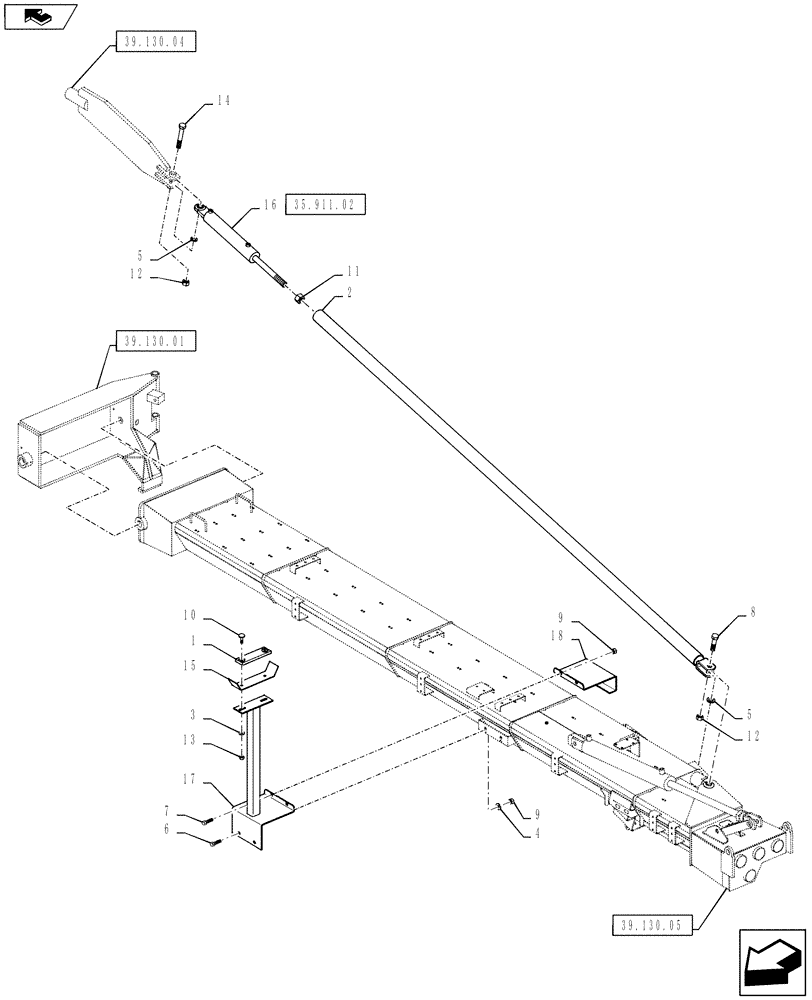 39.130.04

14

16 35.911.02

5

12

11

2

39.130.01

10

1

15

3

13

17

7

6

9

18

8

5

12

9

4

39.130.05