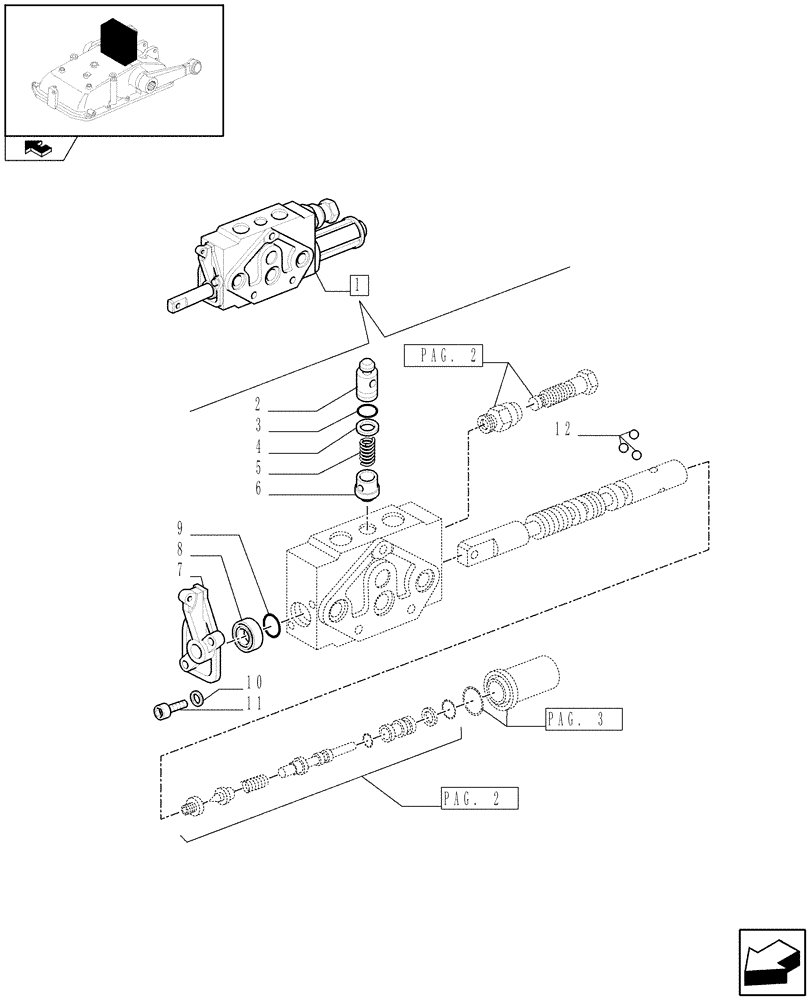 1

PAG. 2

2
3
4
5
6

12

9
8
7

10
11

PAG. 3

PAG. 2