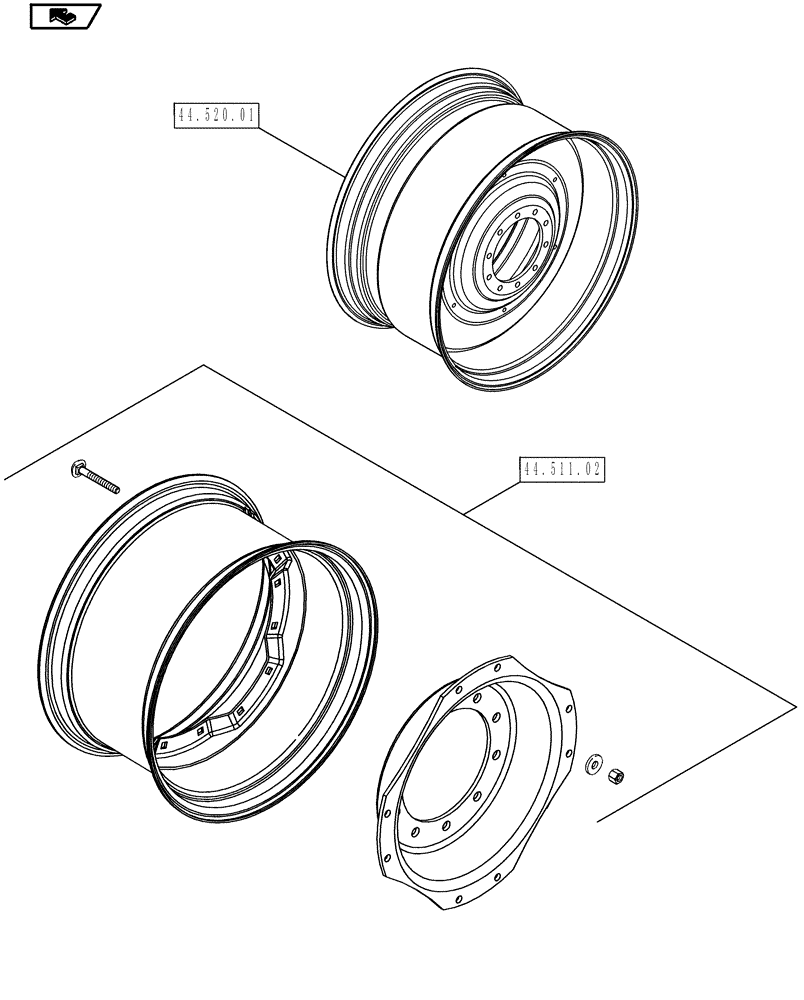 44.520.01

44.511.02