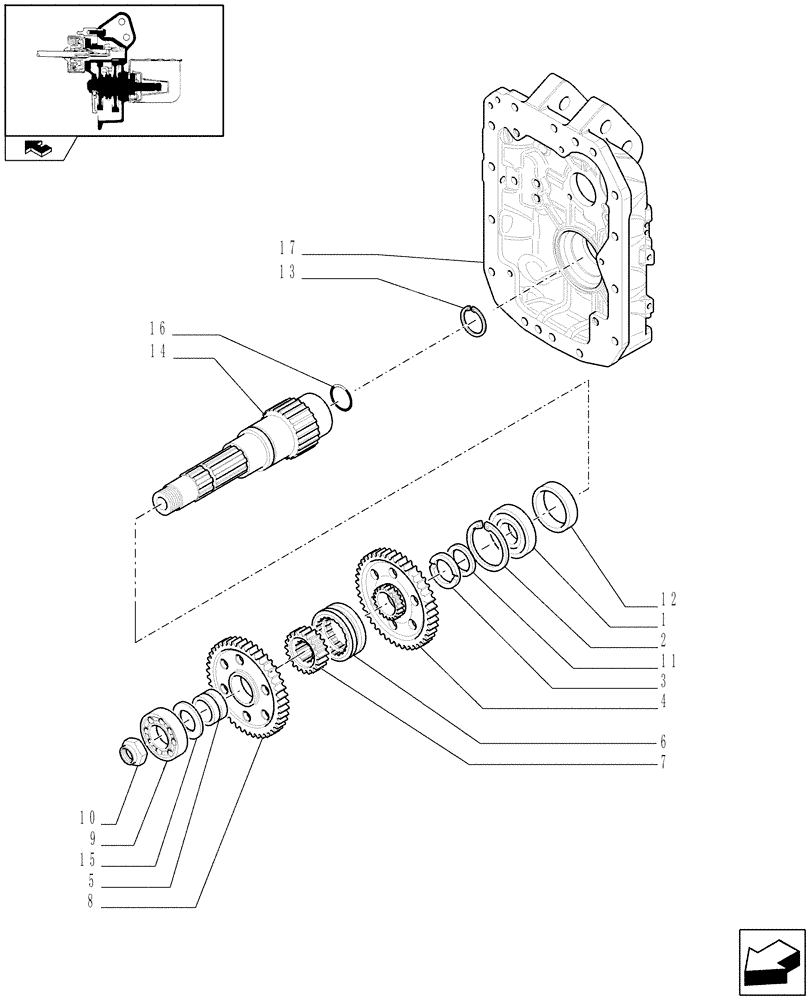 17
13
16
14
12
1
2
11
3
4
6
7
10
9
15
5
8