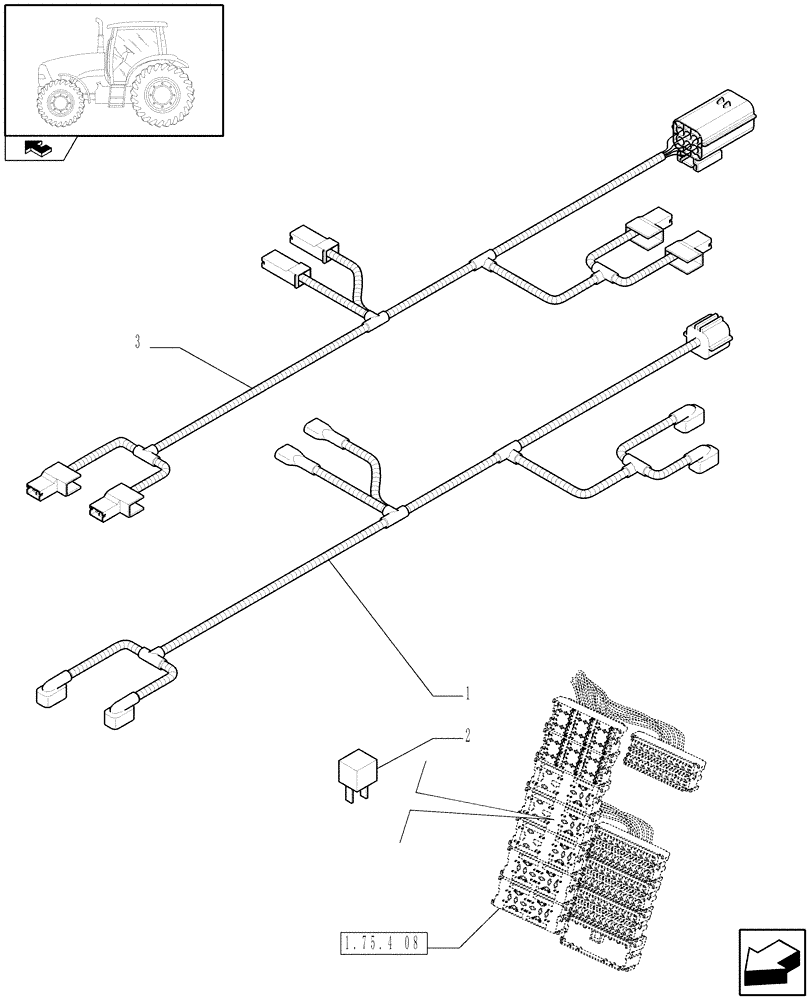 3

1

2

1.75.4 08