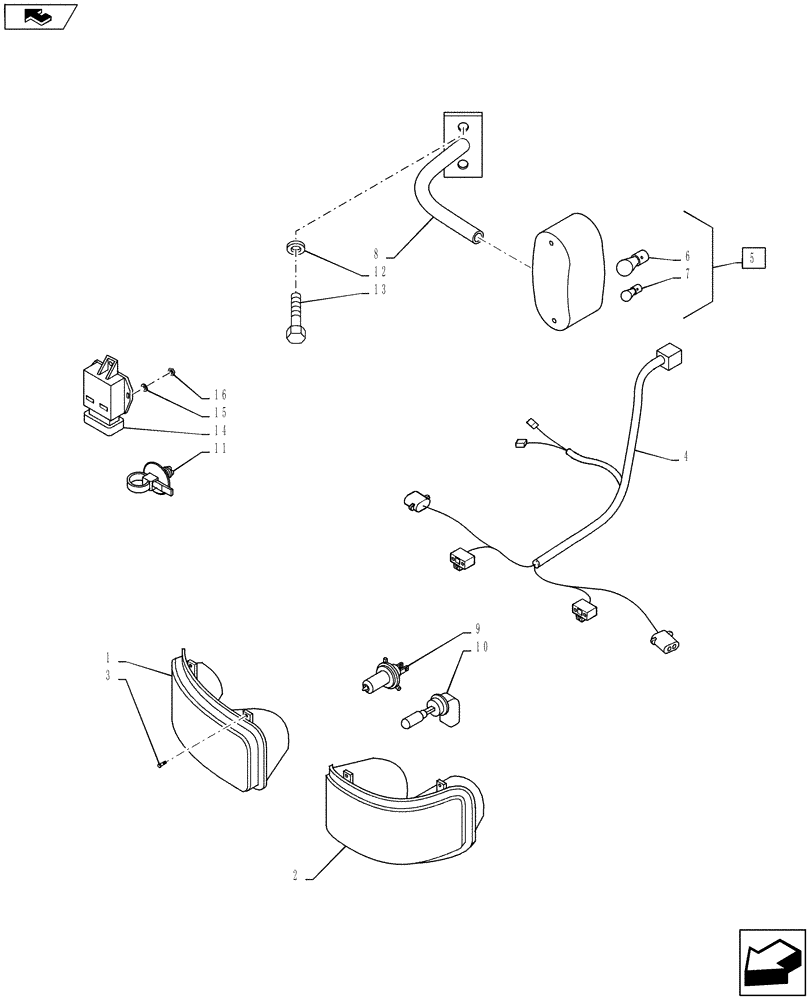 8
12
13
6
7
5
16
15
14
11
4
9
10
1
3
2