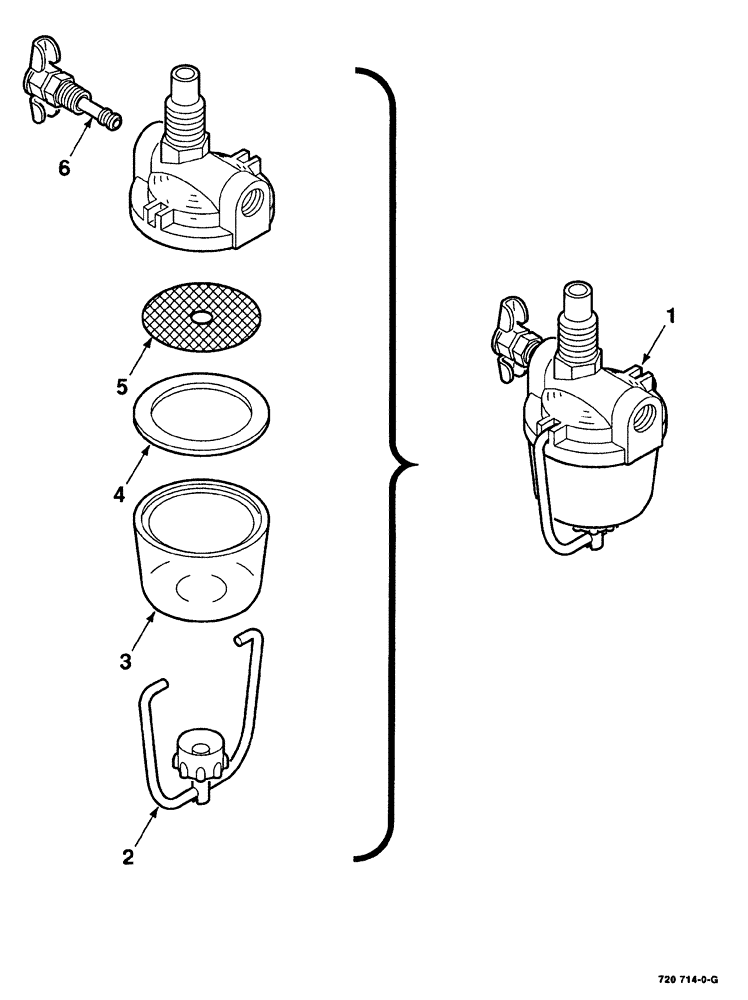 6

5

4

3

2

1

720 714-0-G