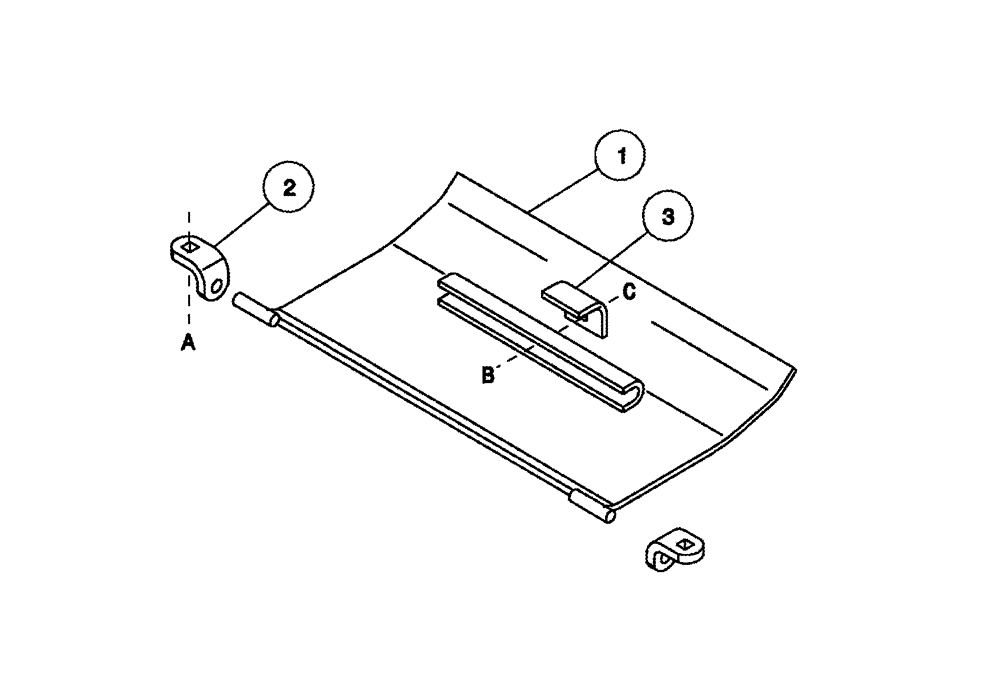 1
2
3
A
B
C