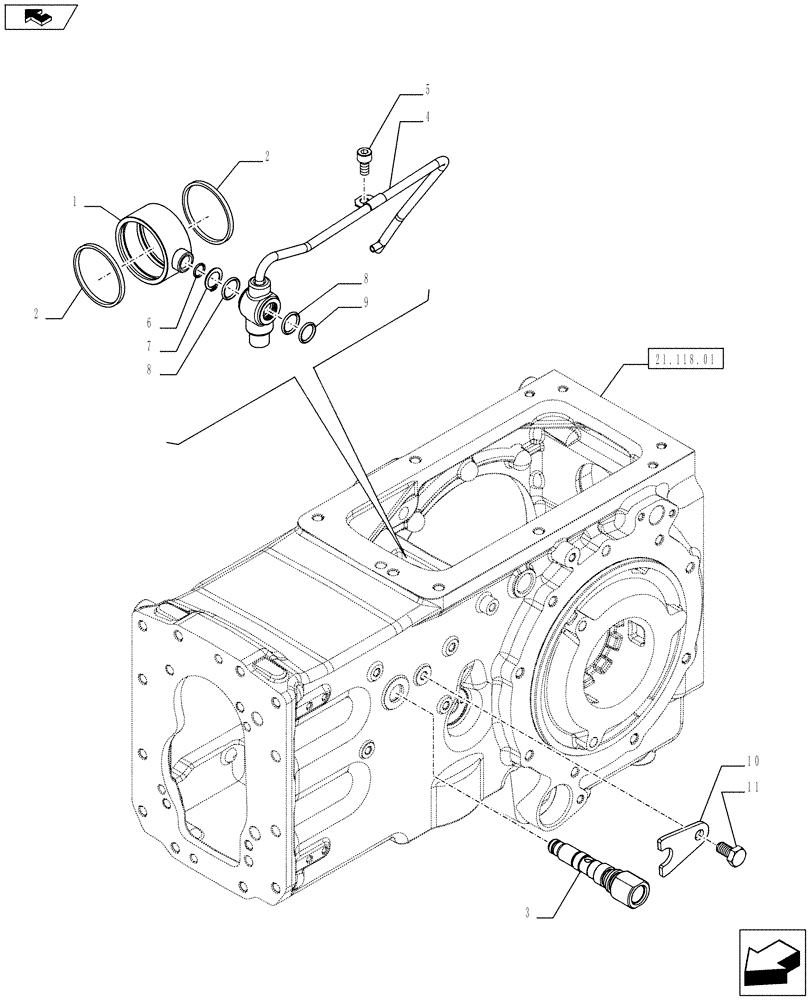 5
4
2
1
2
6
7
8
8
9
21.118.01
10
11
3