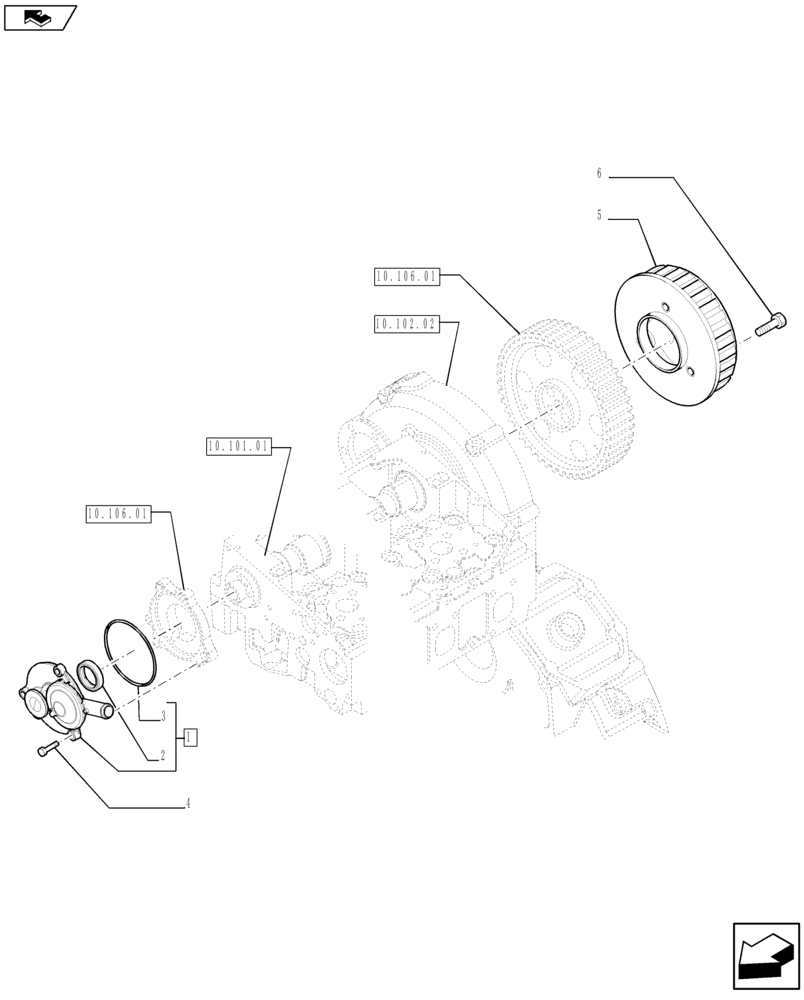 6
5
10.106.01
10.102.02
10.101.01
10.106.01
3
1
2
4