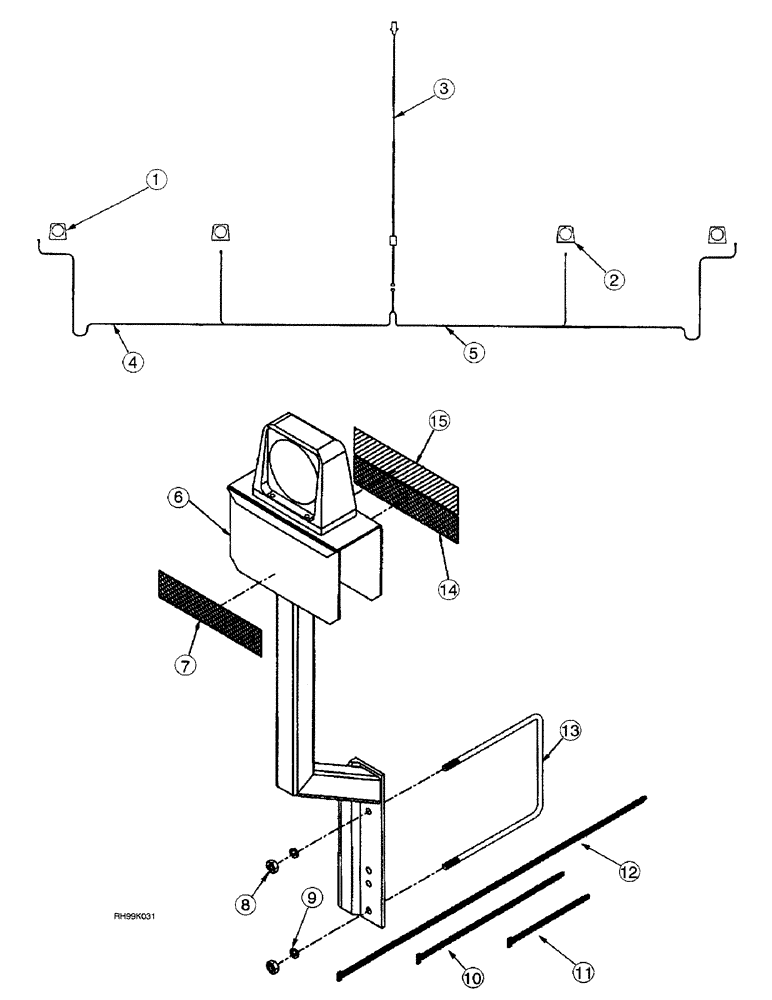 3
1
2
4
5
15
6
14
7
13
12
8
9
RH99K031
10
11