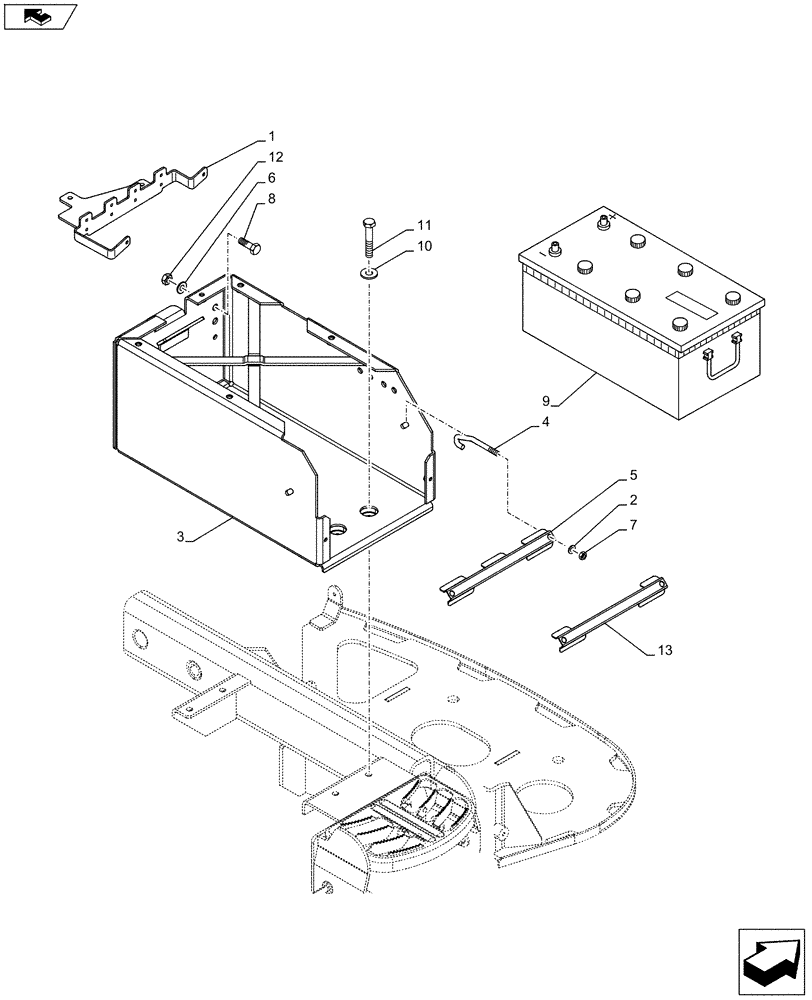 1
12
6
8
11
10
9
4
5
2
7
3
13