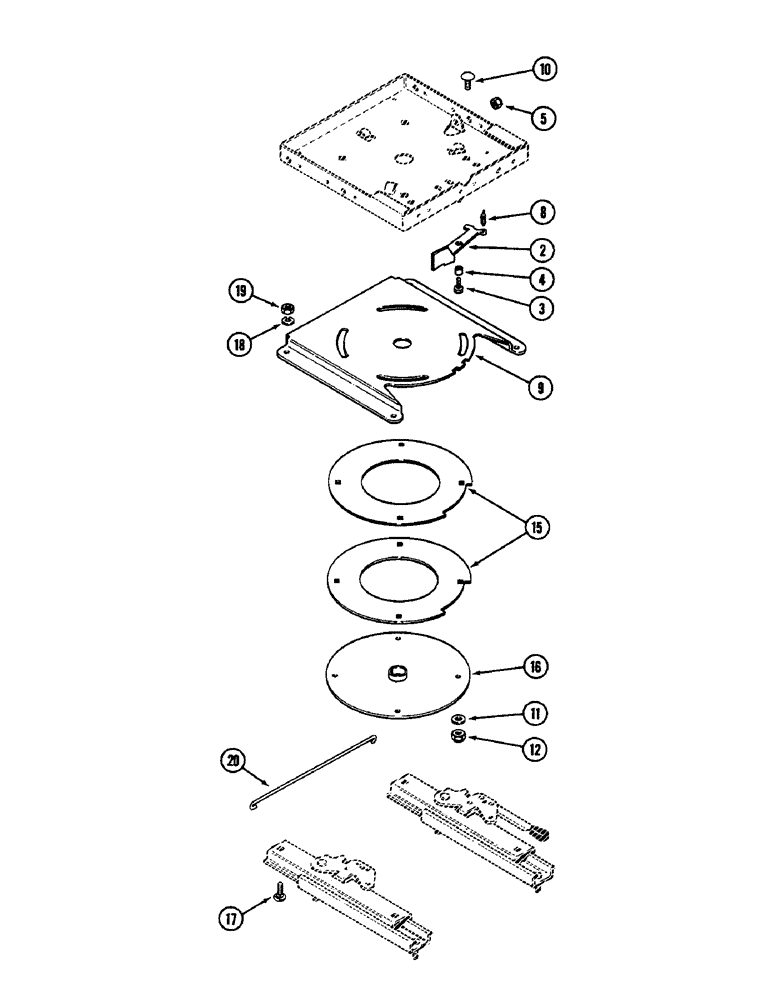 10
5
8
2
4
3
19
18
9
15
16
11
12
20
17