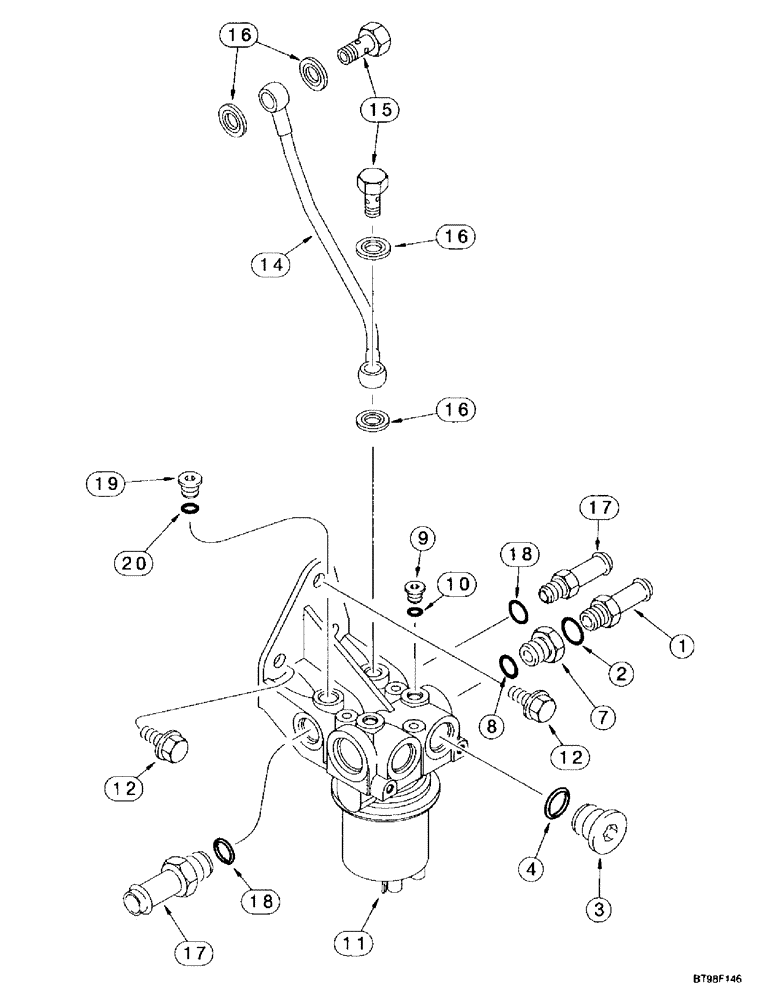 16
15
16
14
16
19
20
9
10
18
17
1
2
7
8
12
12
4
3
18
17
11
BT98F146