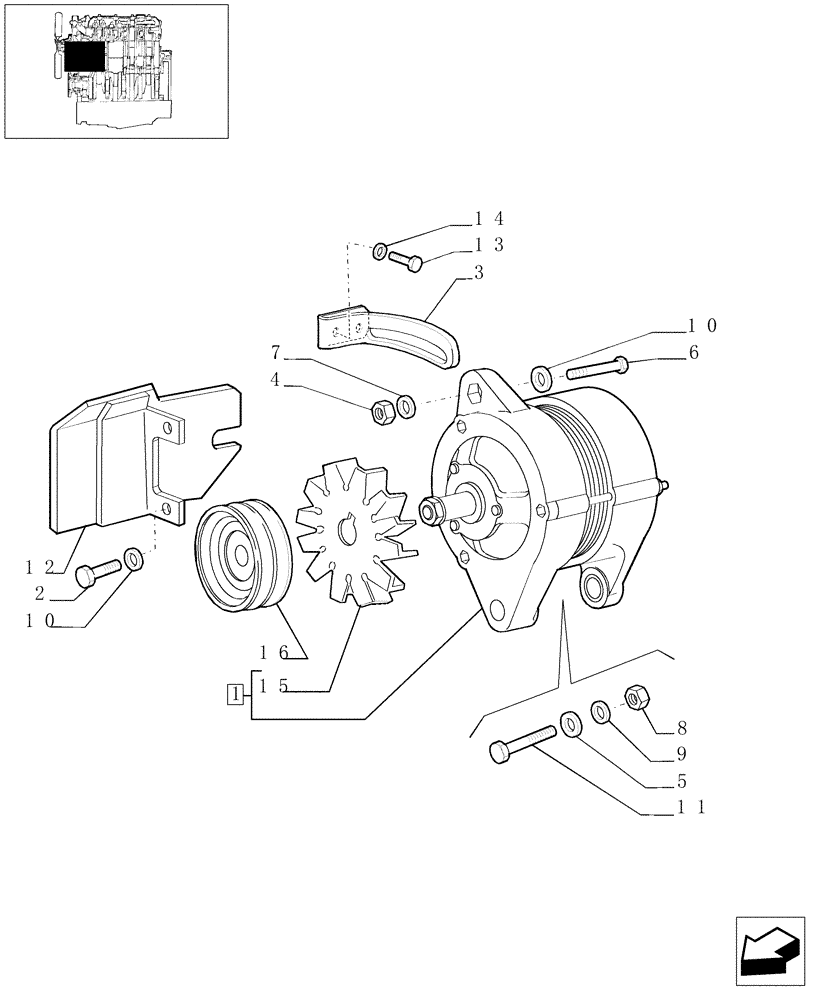 14
13
3
10
6
7
4
12
2
10
16
1
15
8
9
5
11