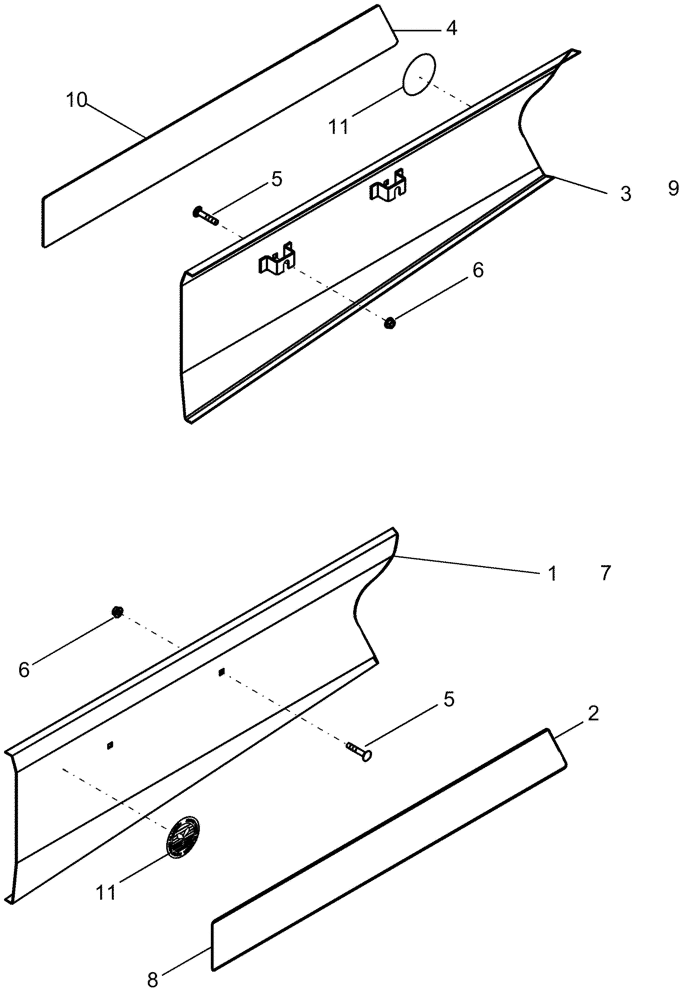 4
10
11
5
3
9
6
1
7
6
5
2
11
8