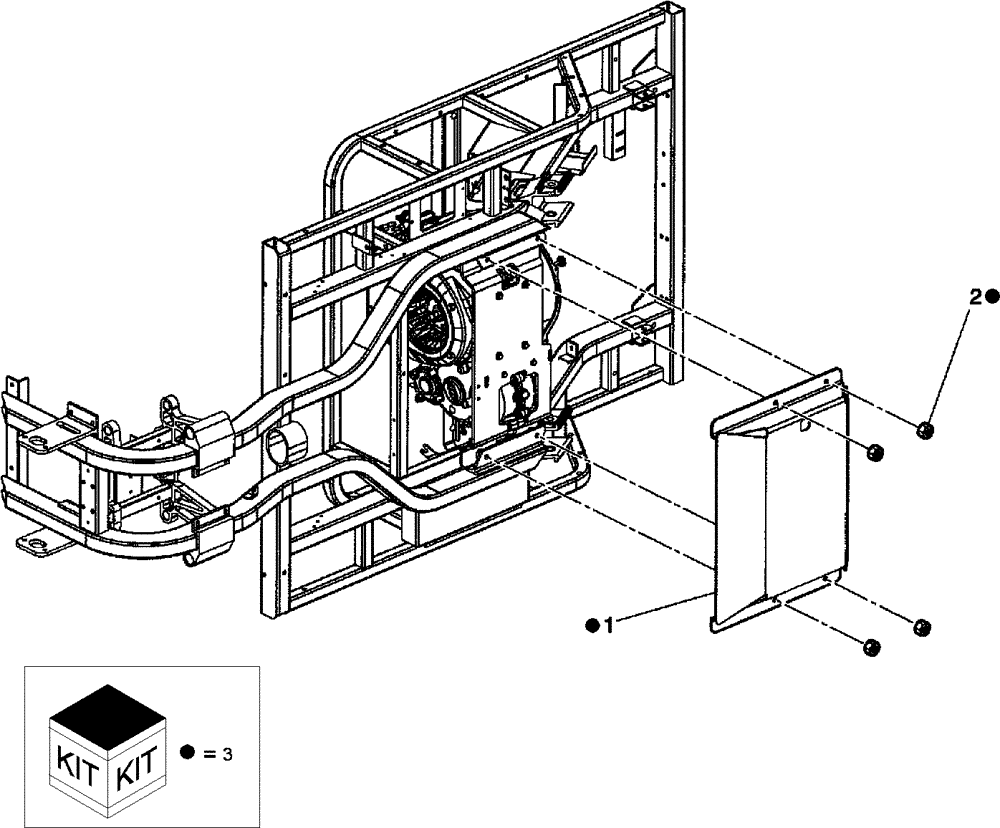 2●

●1

KIT KIT

● = 3