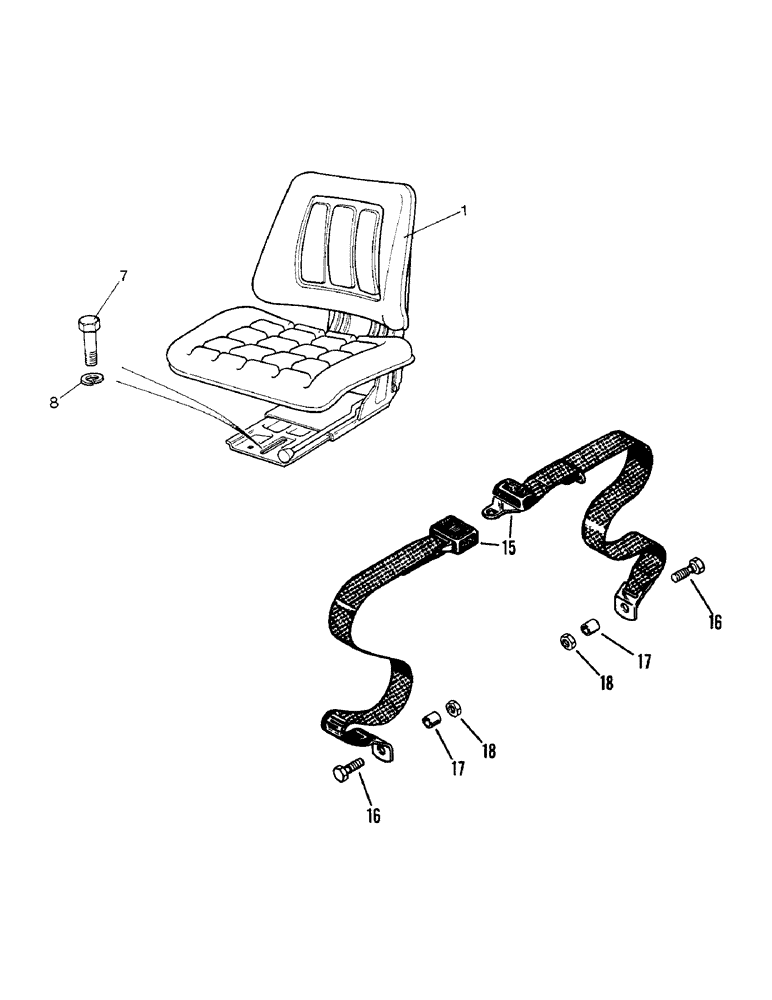 1
7
8
15
16
17
18
18
17
16