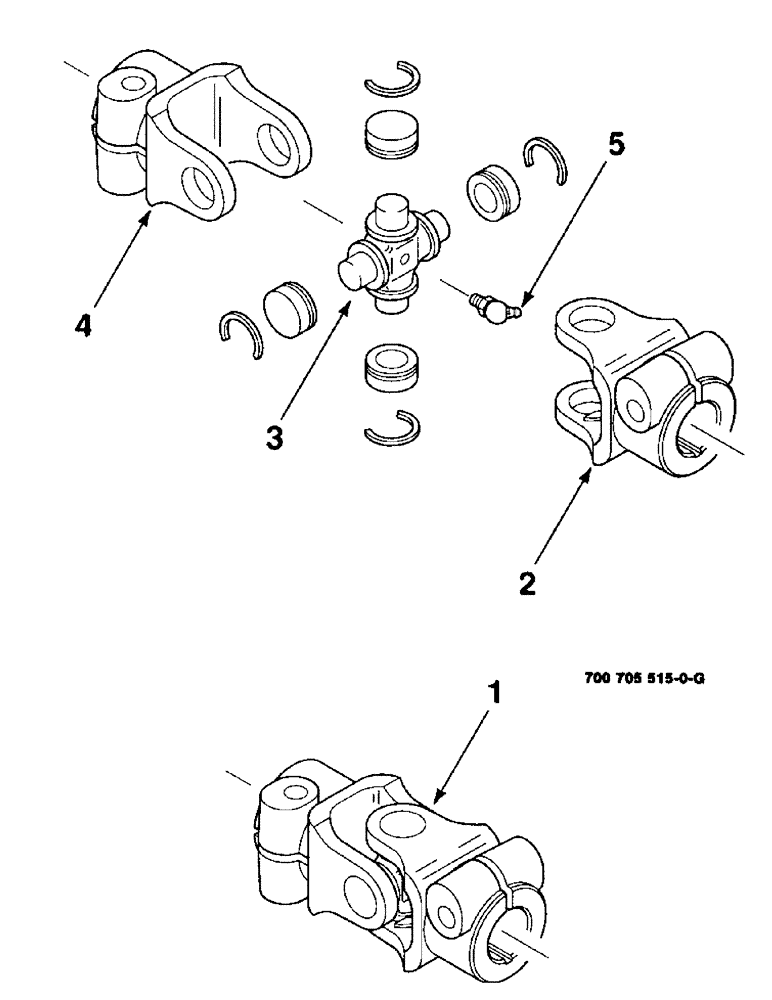 5
4
3
2
700 705 515-0-G
1