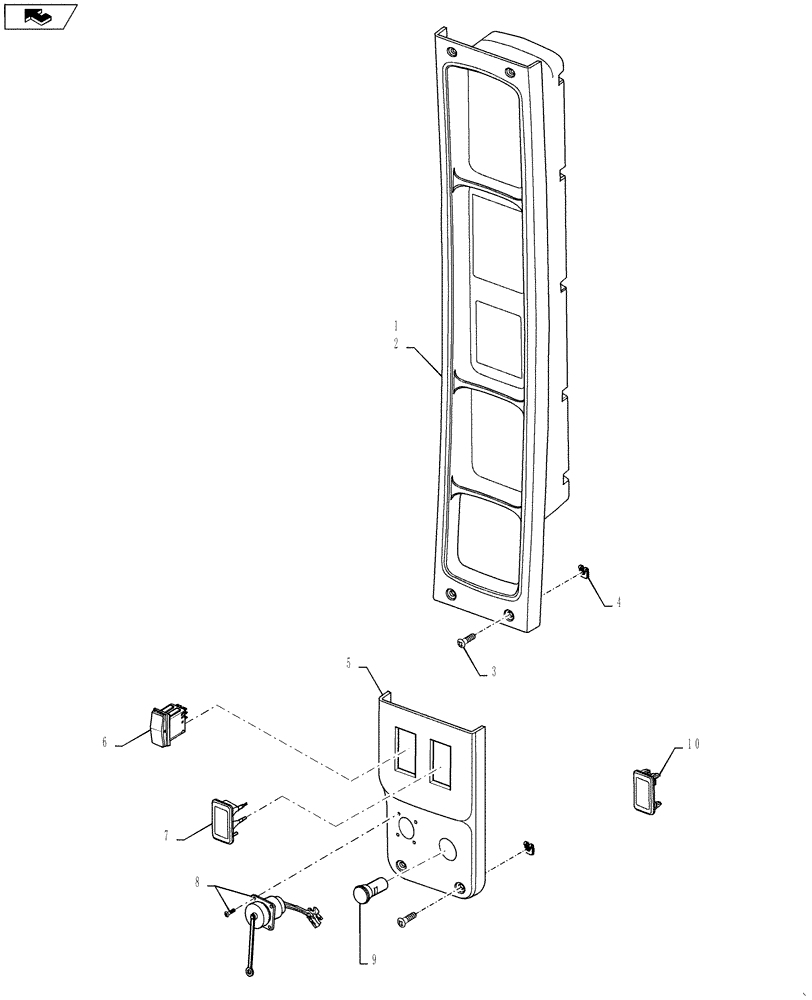 1
2
4
3
5
6
10
7
8
9