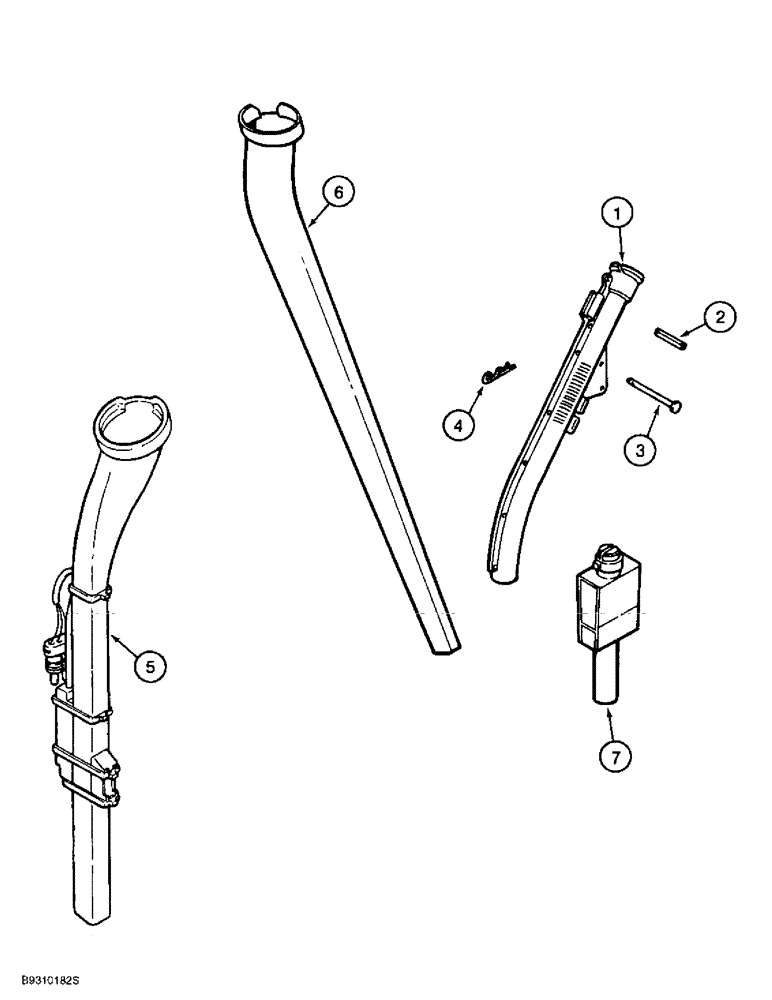 6
1
2
4
3
5
7
B9310182S