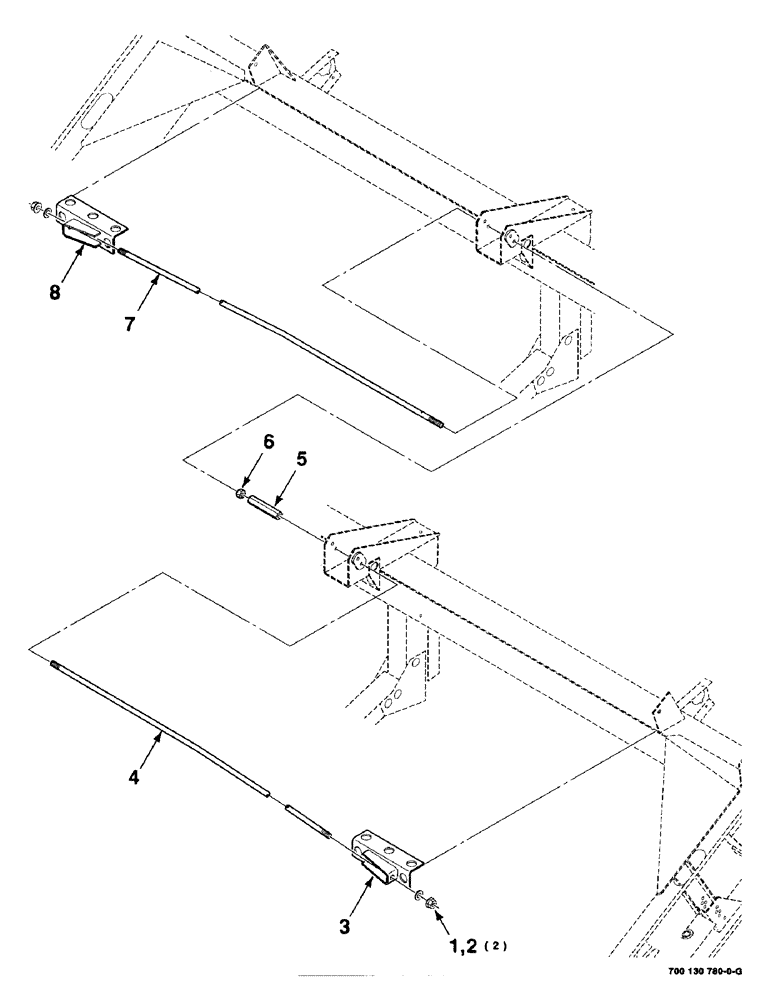 8
7
6
5
4
3
1,2 (2)
700 130 780-0-G