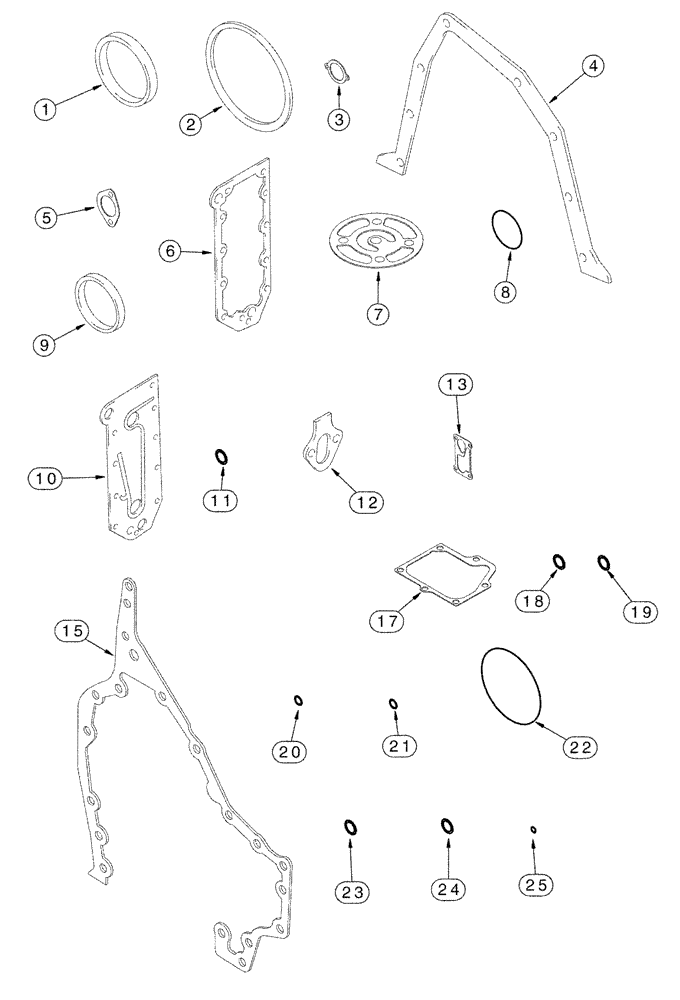 1
2
3
4
5
6
7
8
9
10
11
12
13
15
17
18
19
20
21
22
23
24
25