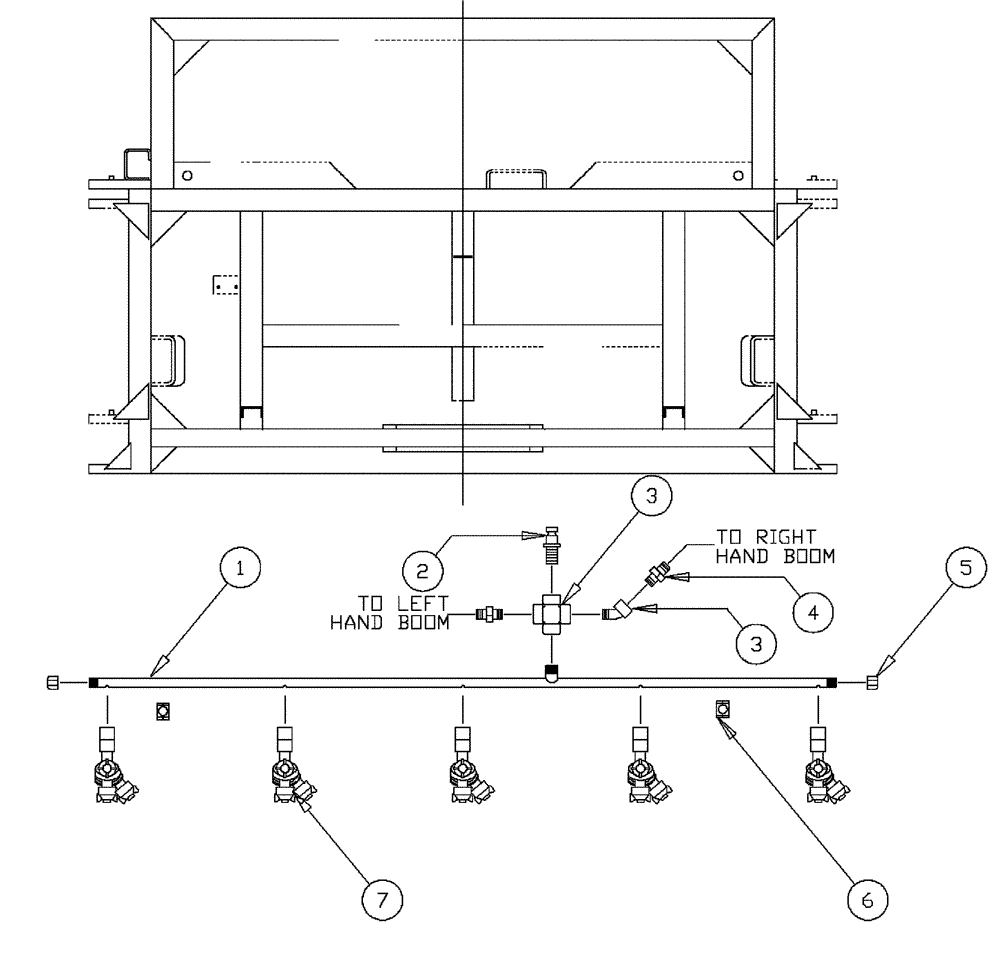 3
2
TO RIGHT HAND BOOM
1
5
TO LEFT HAND BOOM
4
3
7
6