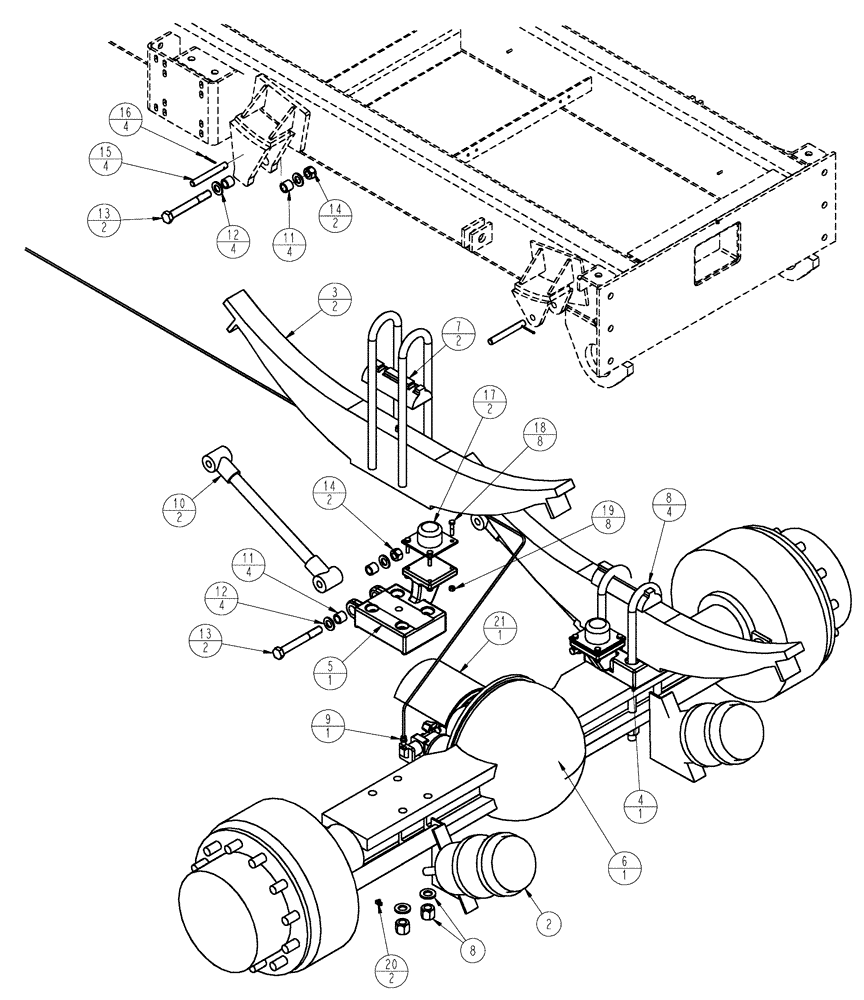 16
4
15
4
13
2
12
4
11
4
14
2
3
2
7
2
17
2
18
8
10
2
14
2
19
8
8
4
11
4
12
4
13
2
5
1
21
1
9
1
4
1
6
1
2
8
20
2