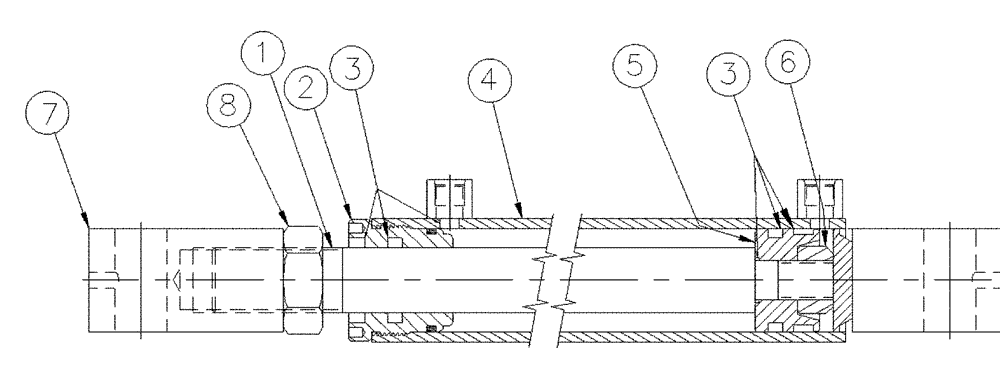 7
8
1
2
3
4
5
3
6