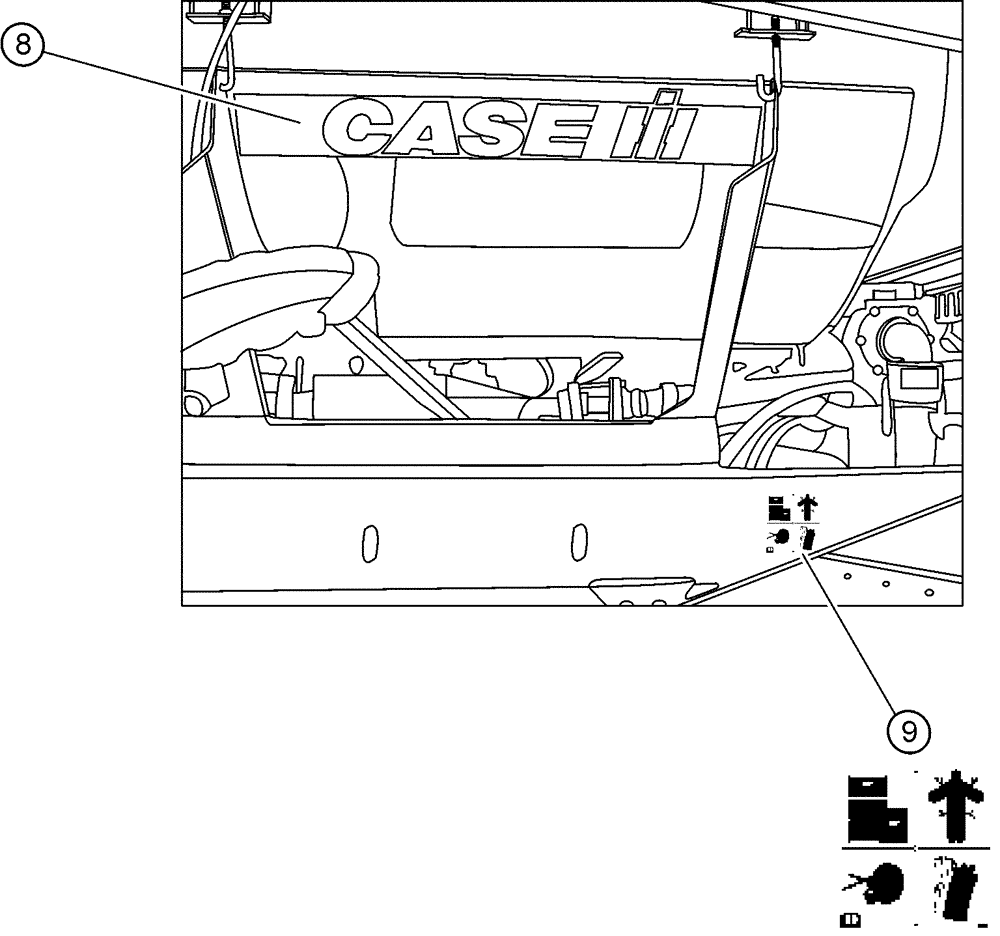 8

CASE IH

9