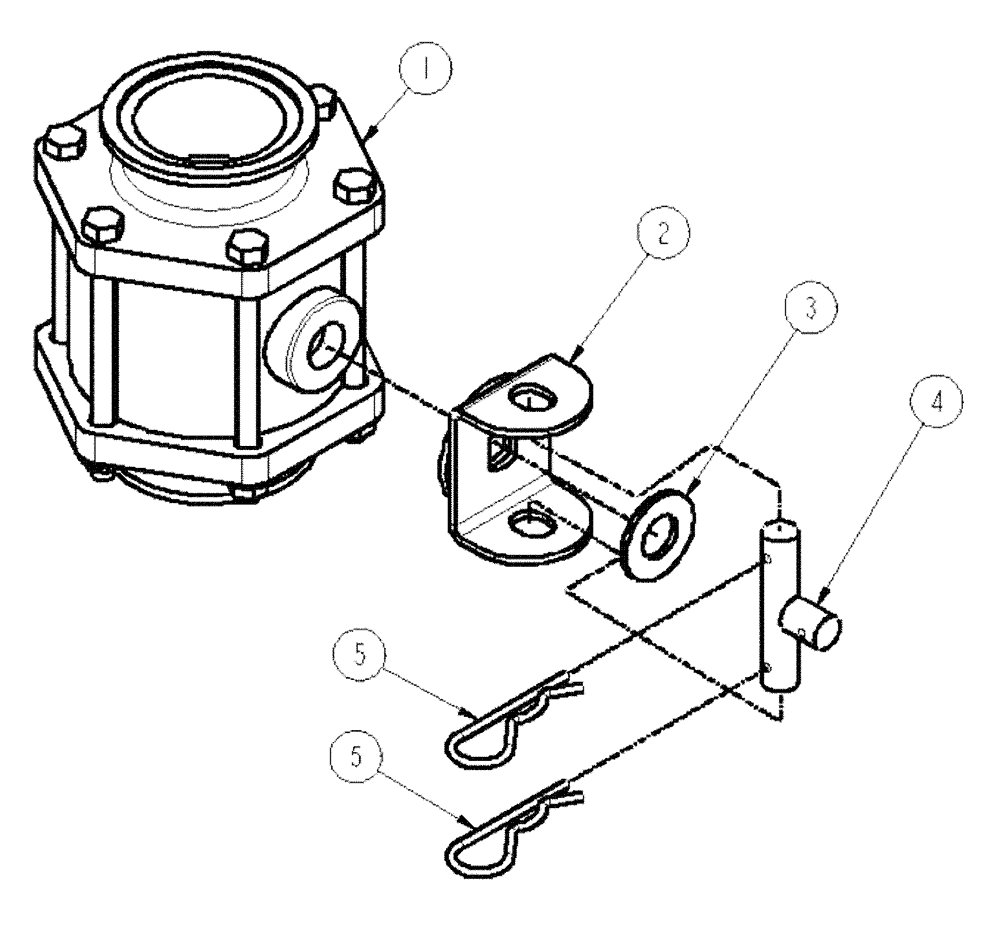 1
2
3
4
5
5