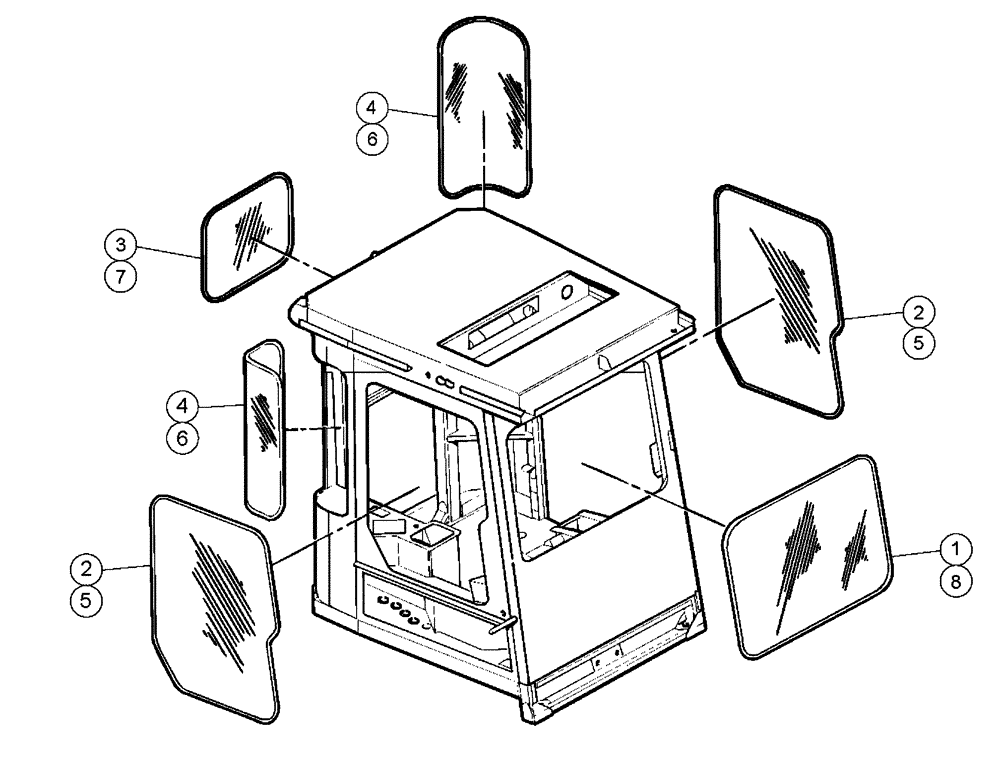 4
6
3
7
2
5
4
6
2
5
1
8