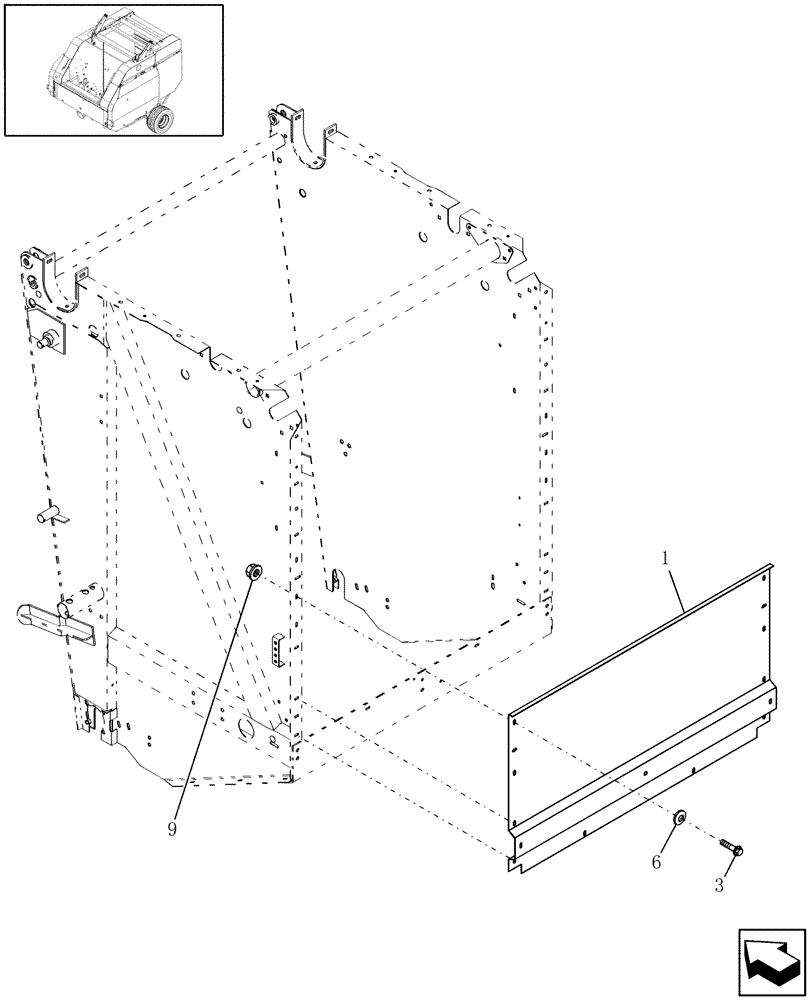 1

9

6

3