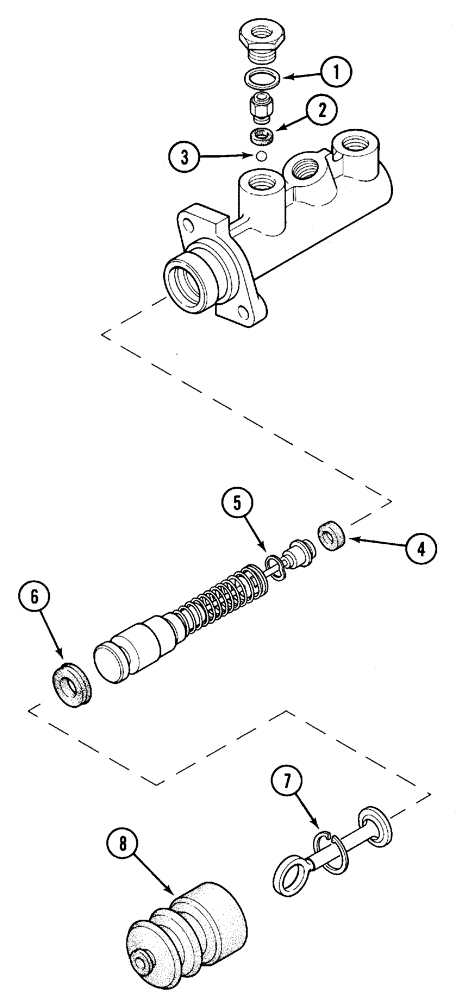 1
2
3
5
4
6
7
8