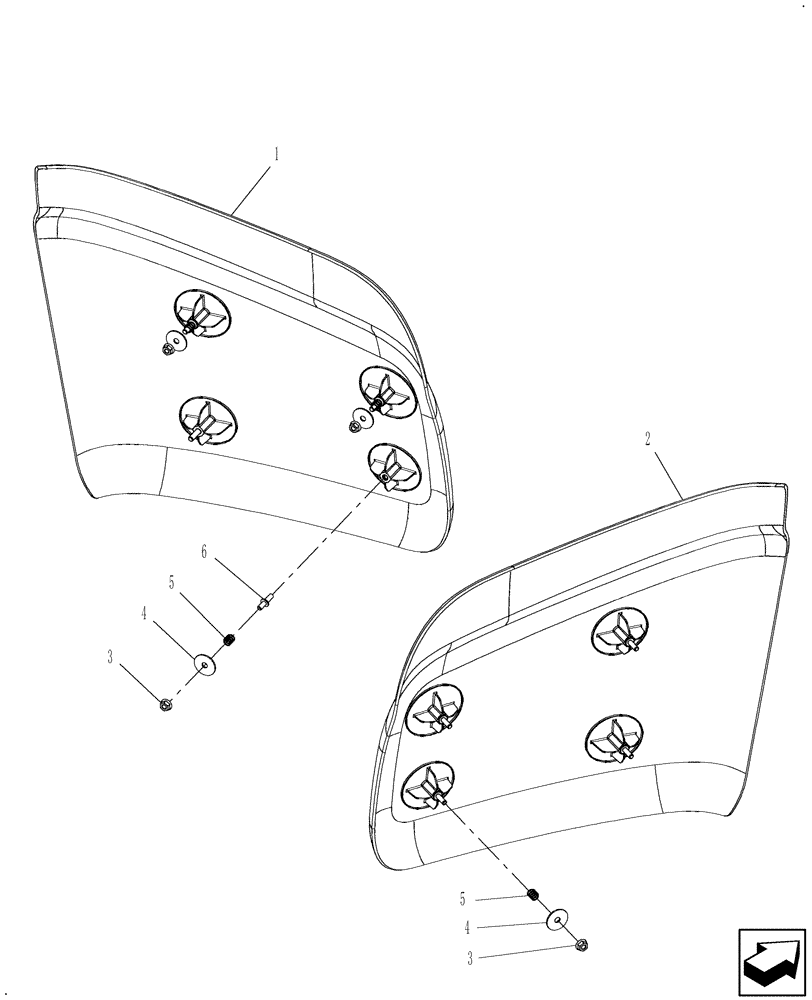 1
2
6
5
4
3
5
4
3