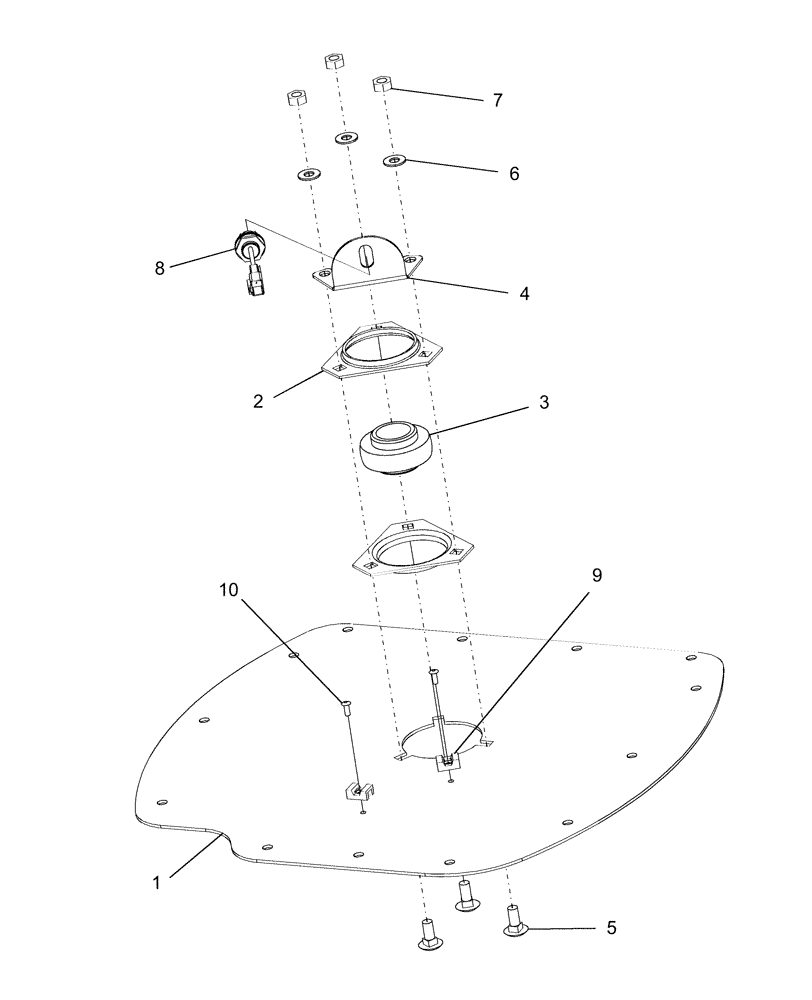 7
6
8
4
2
3
10
9
1
5