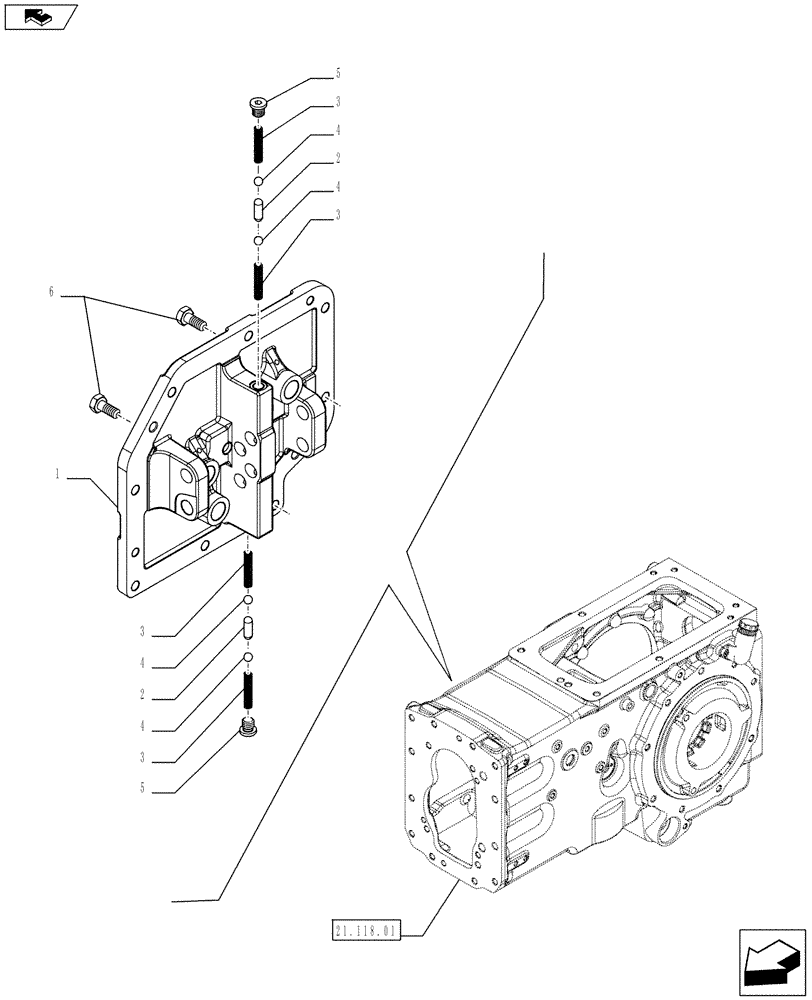 5
3
4
2
4
3
6
1
3
4
2
4
3
5
21.118.01