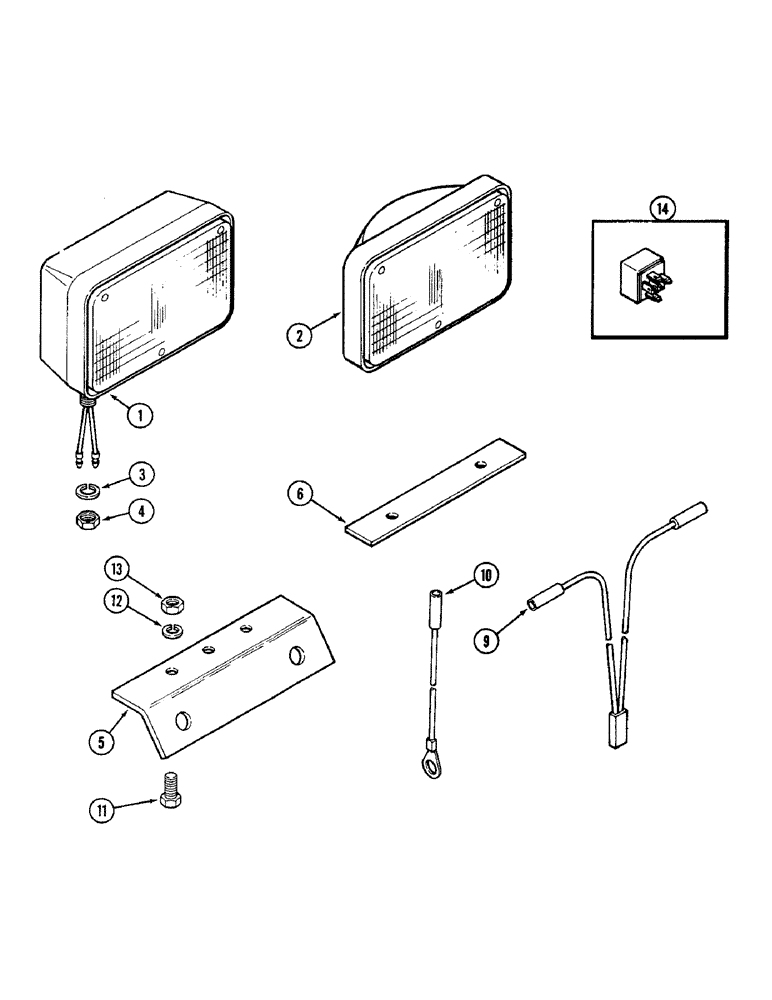 14
2
1
3
4
6
13
12
10
9
5
11