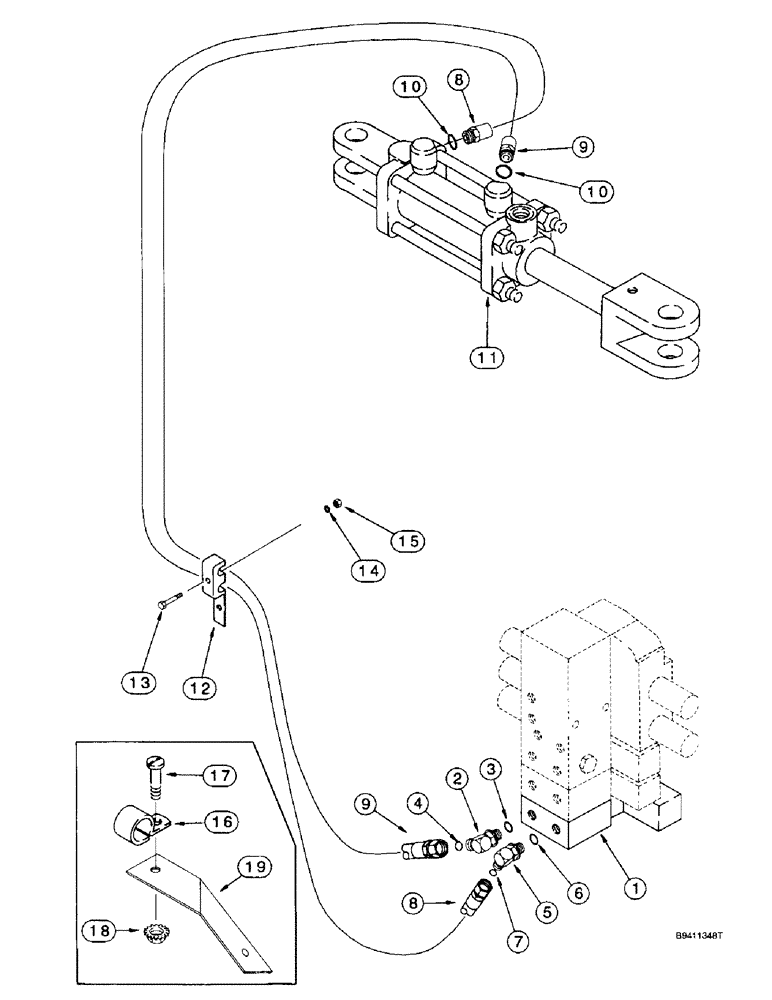 10
8
9
10
11
15
14
13
12
17
16
19
18
9
4
2
3
8
7
5
6
1
B9411348T