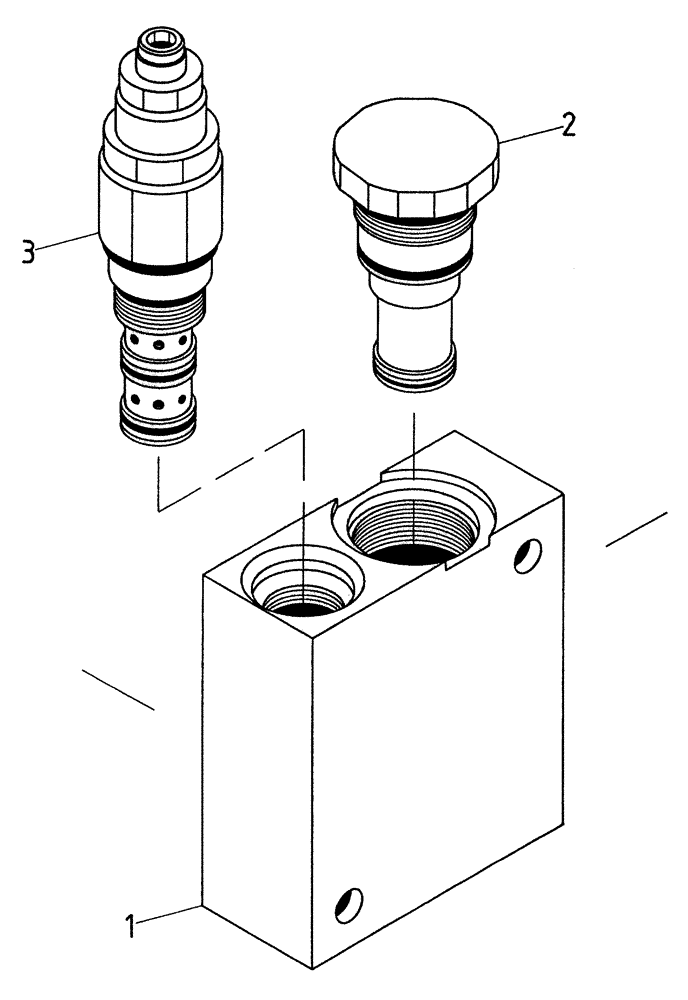 2
3
1