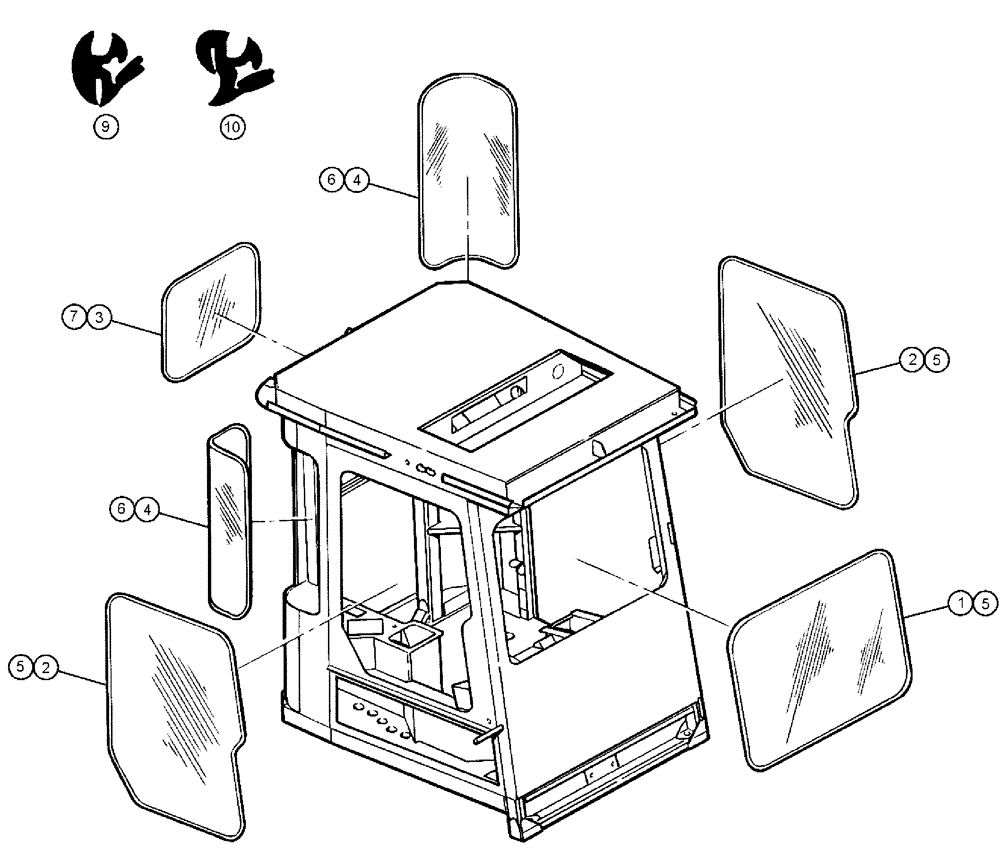 9
10
6 4
7 3
2 5
6 4
1 5
5 2