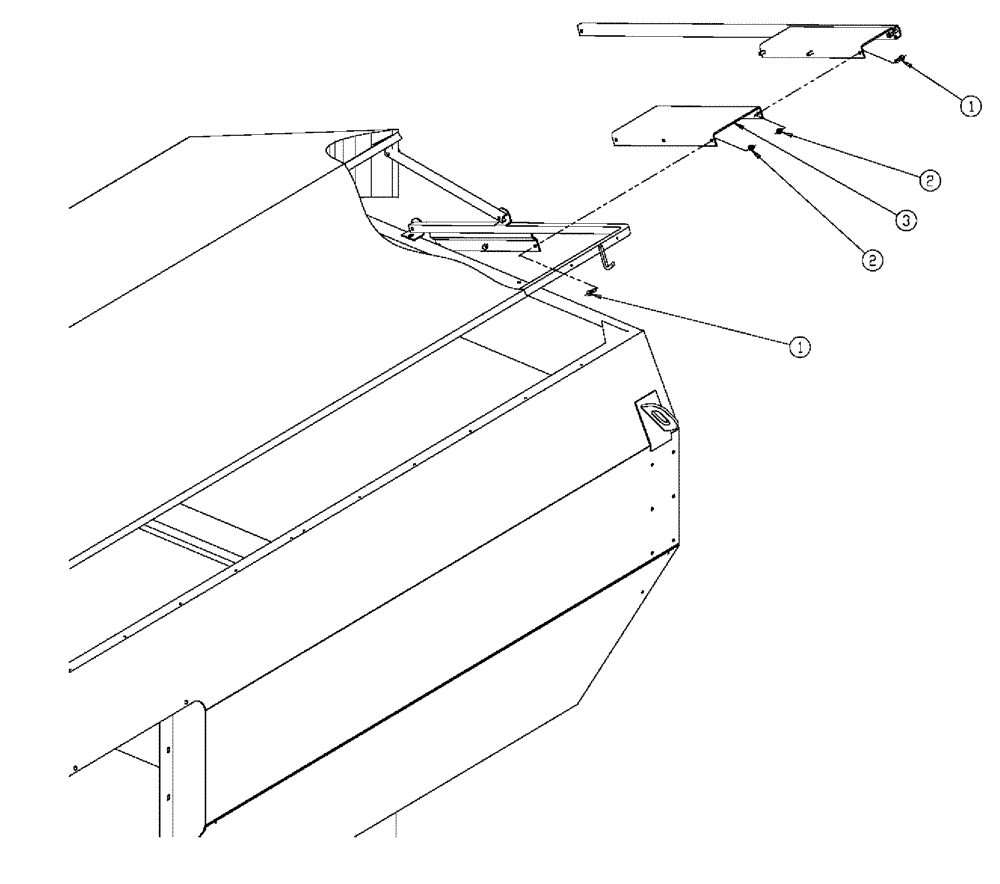 1
2
3
2
1