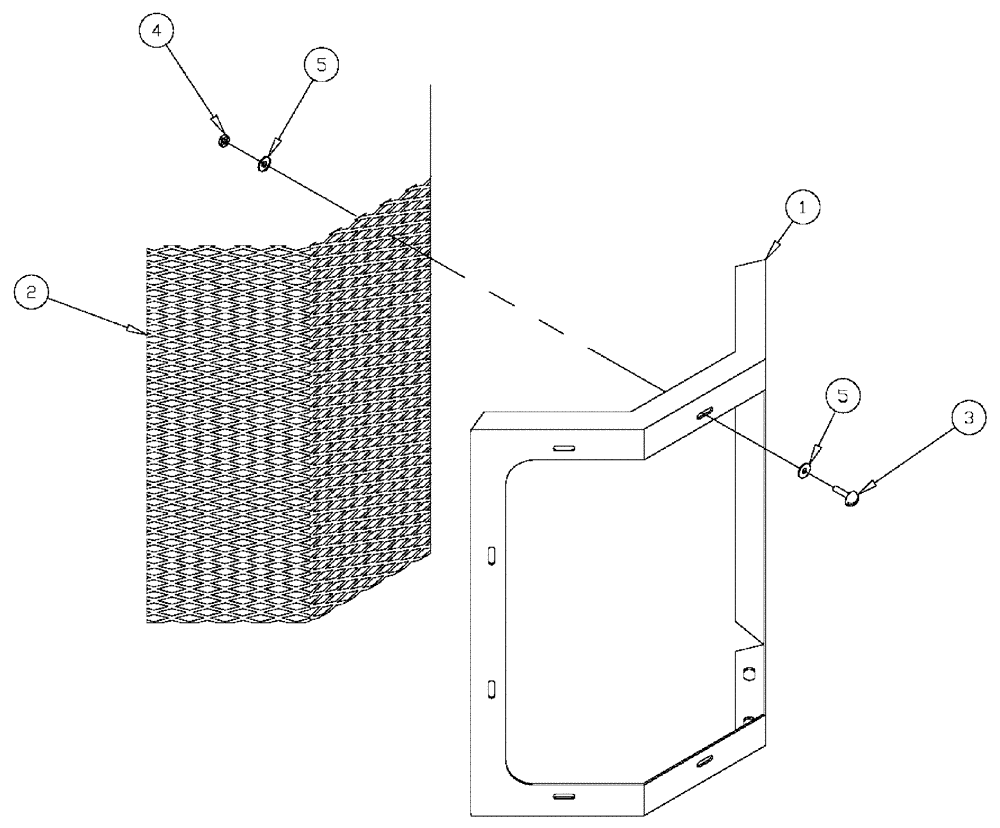 4
5
1
2
5
3