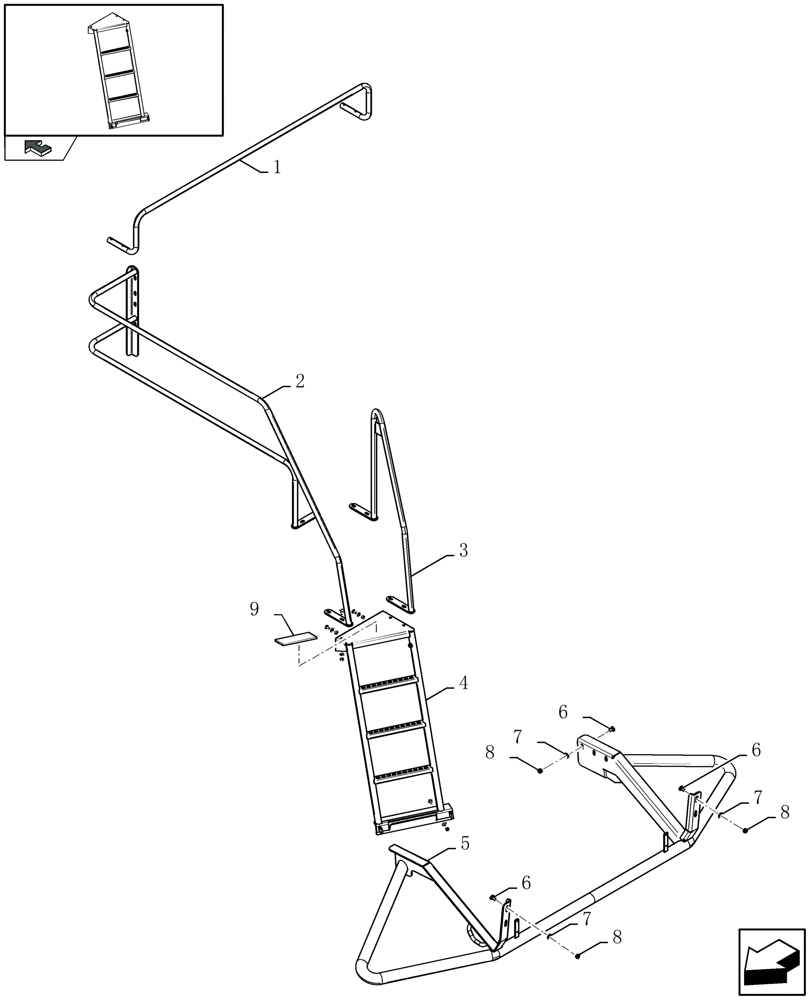 1
2
3
9
4
6
7
8
6
7
8
5
6
7
8