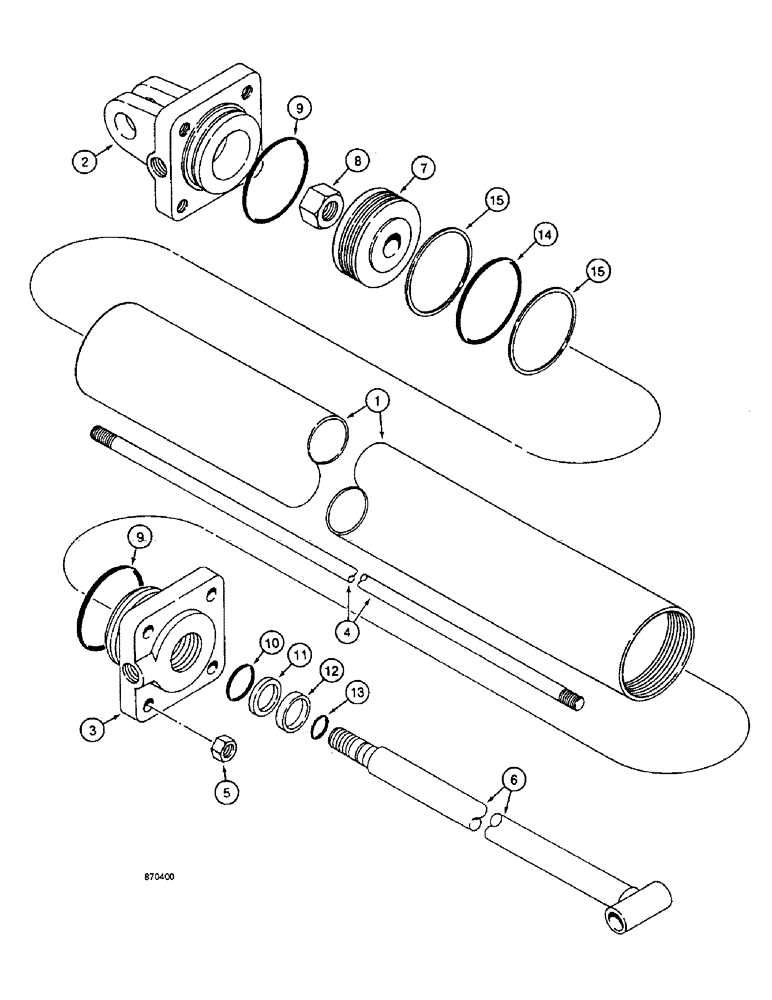 2
9
8
7
15
14
15
1
9
4
10
11
12
13
3
5
6
870400