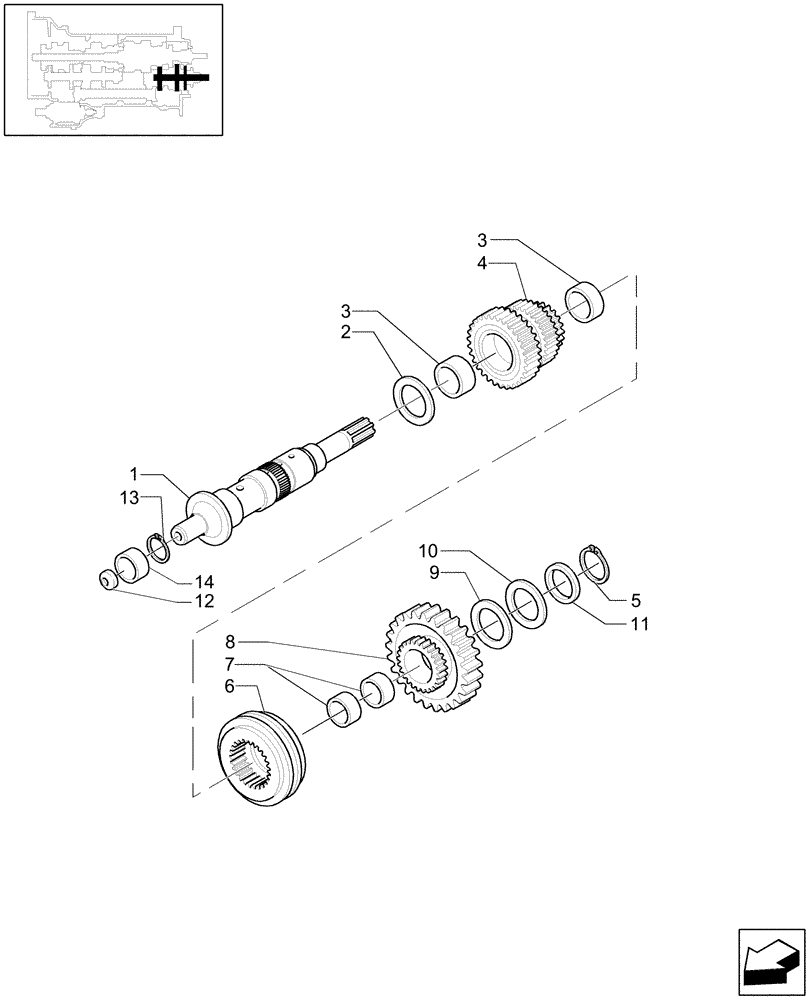 3
4
3
2
1
13
14
12
10
9
5
11
8
7
6