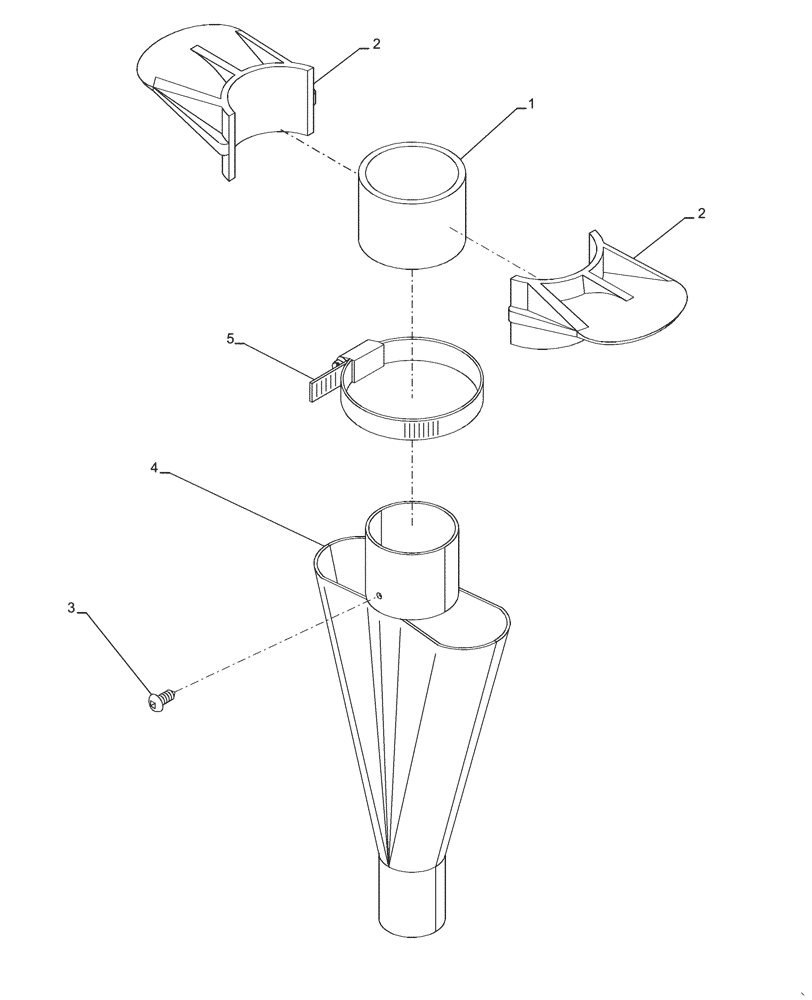 2
1
2
5
4
3