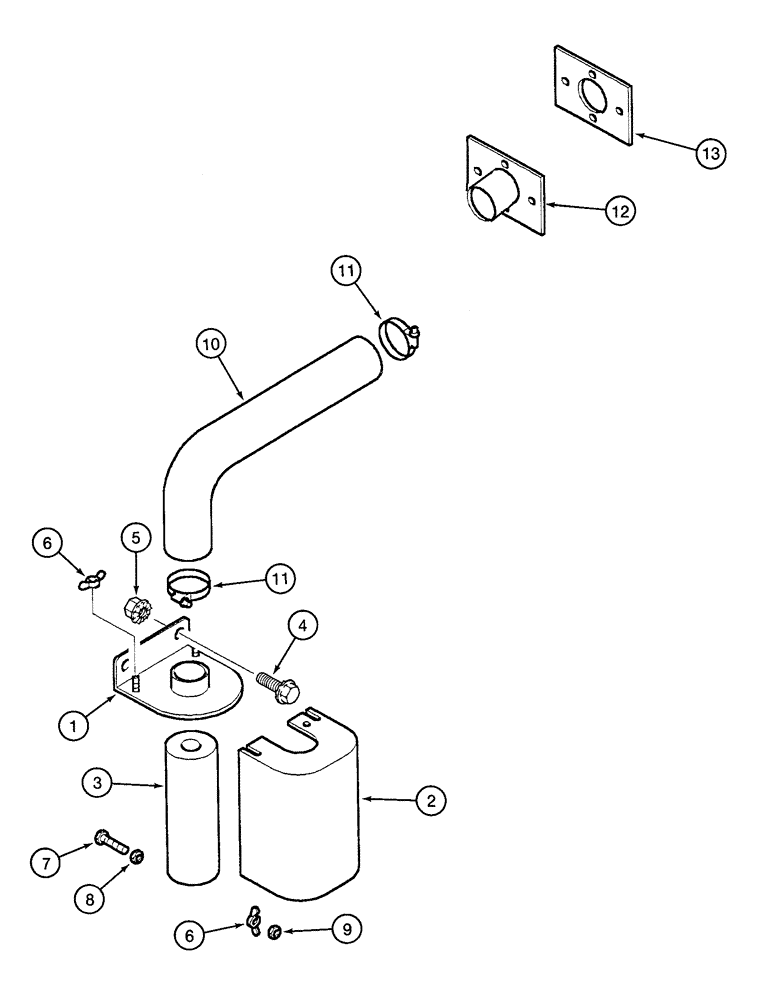 13
12
11
10
6
5
11
4
1
3
2
7
8
6
9