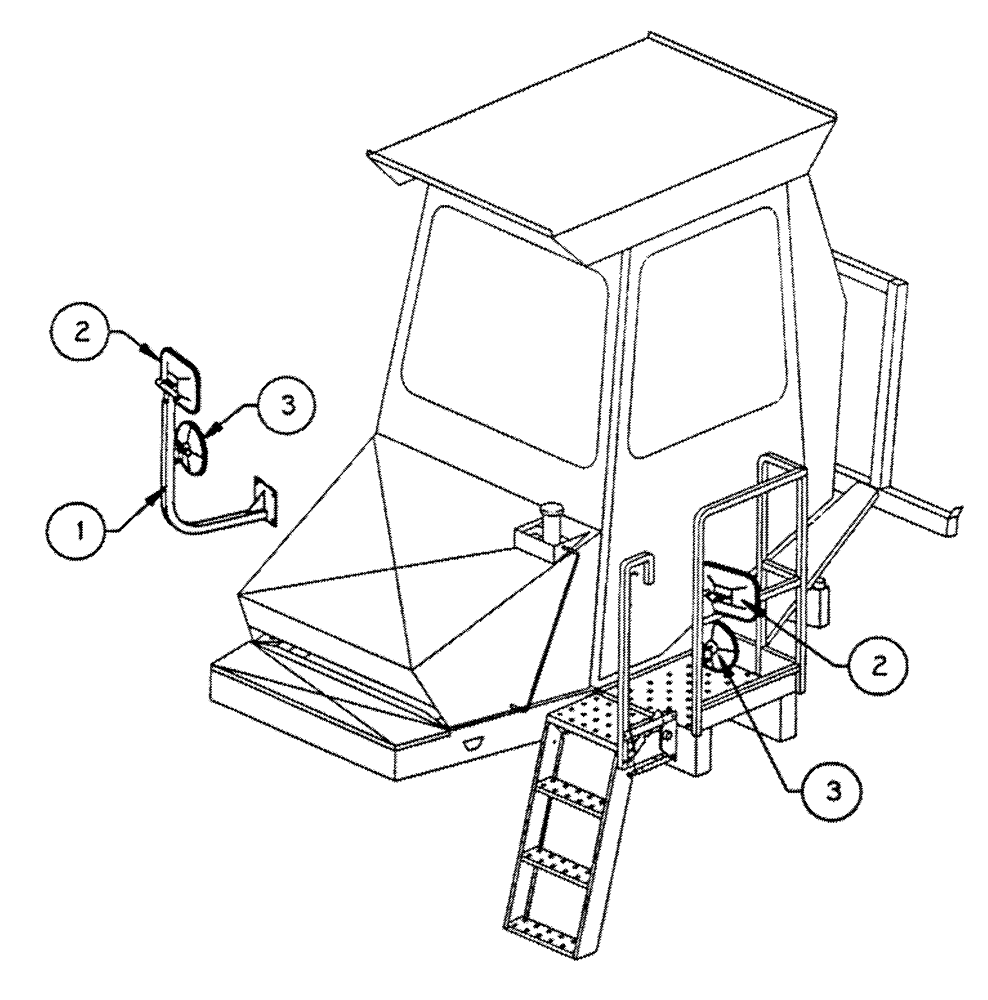 2
3
1
2
3