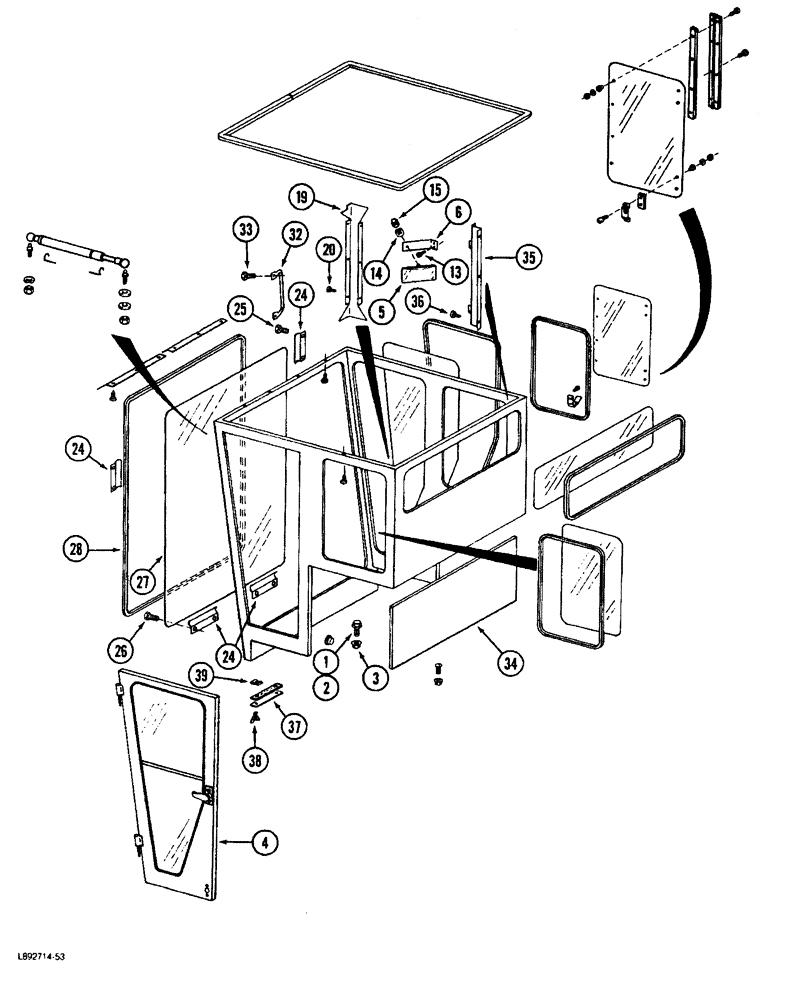 19
15
6
33
32
20
14
13
35
24
25
5
36
24
28
27
26
24
1
2
3
34
39
37
38
4
L892714-53